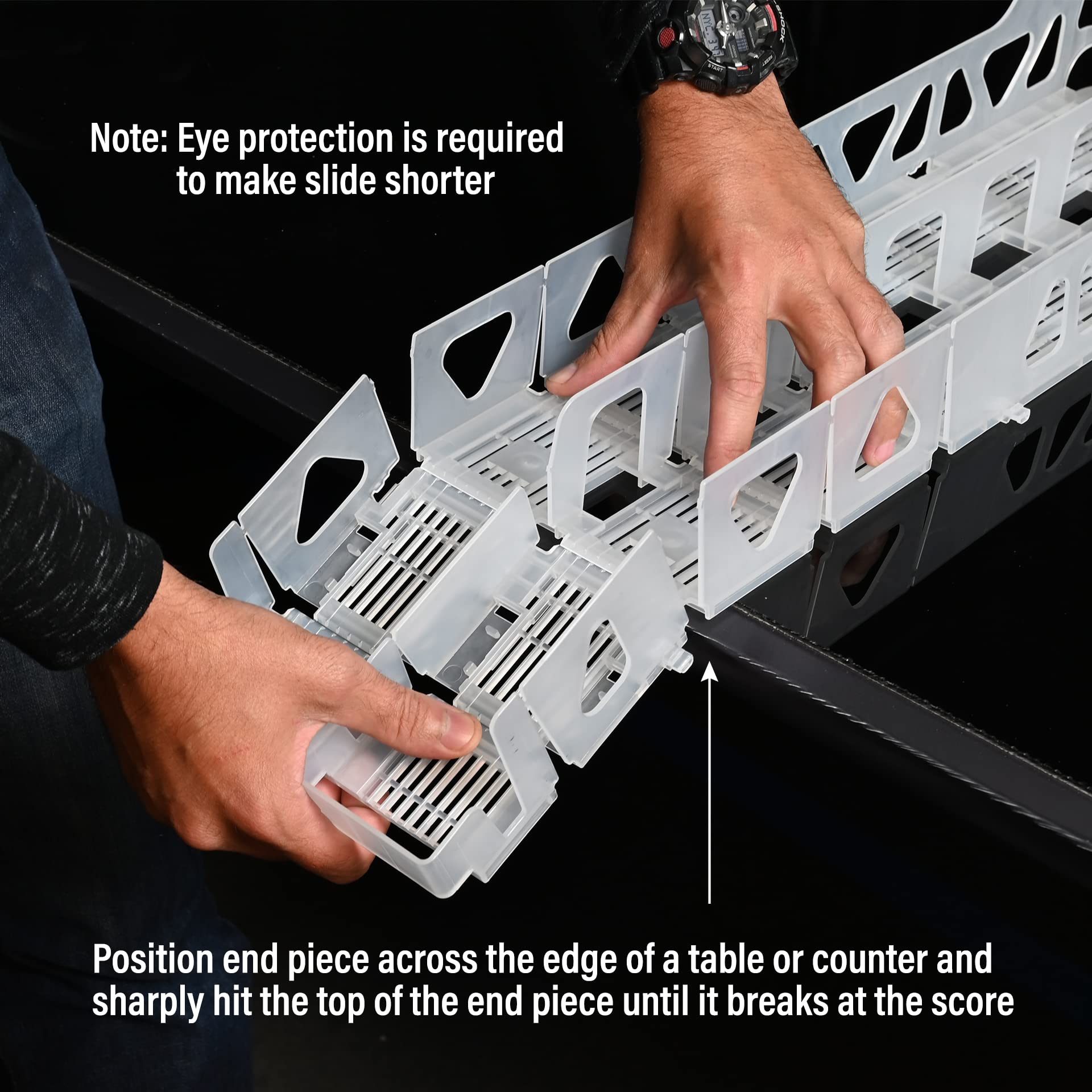 Note: Eye protection is required to make slide shorter

Position end piece across the edge of a table or counter and sharply hit the top of the end piece until it breaks at the score