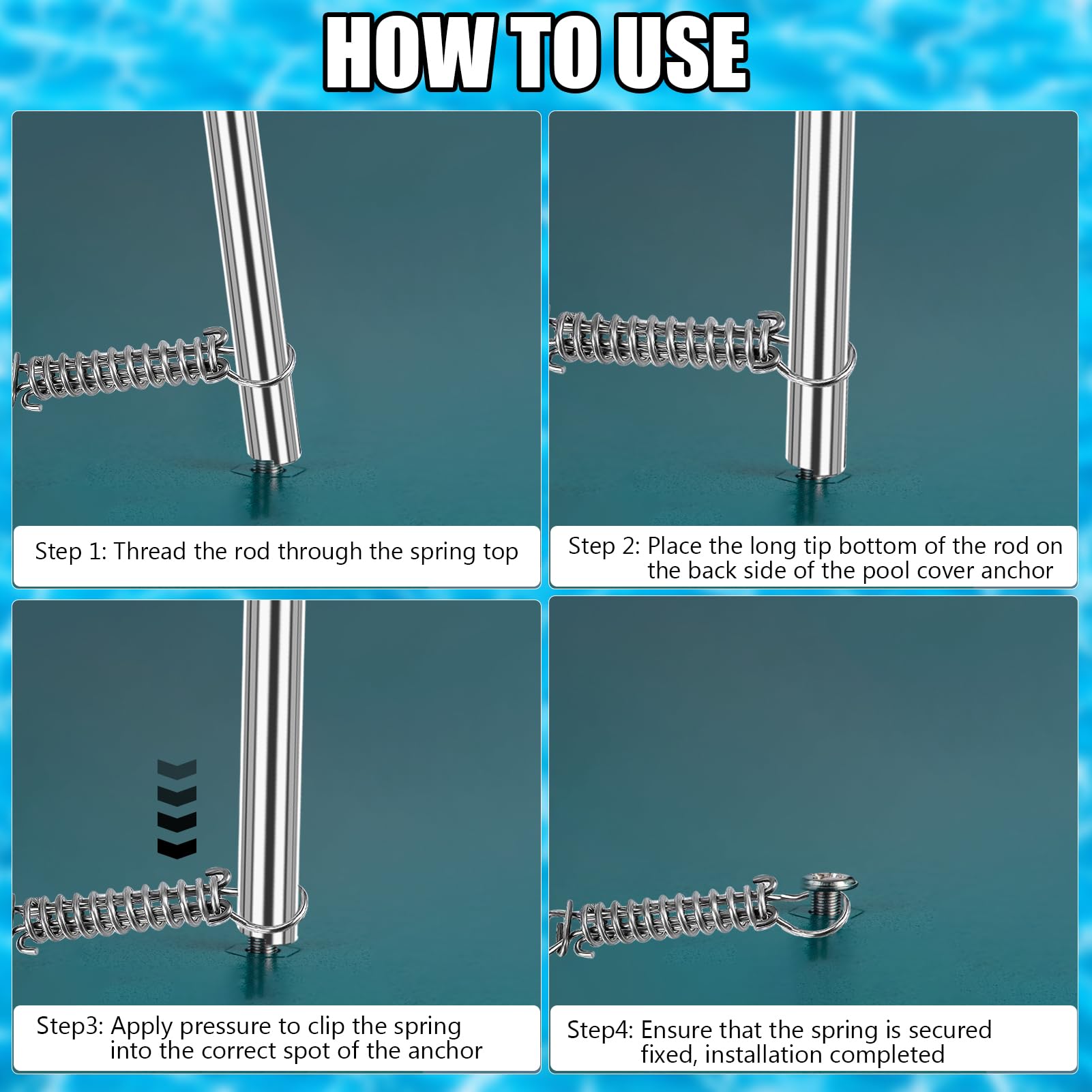 HOW TO USE

Step 1: Thread the rod through the spring top

Step 2: Place the long tip bottom of the rod on the back side of the pool cover anchor

Step3: Apply pressure to clip the spring into the correct spot of the anchor

Step4: Ensure that the spring is secured fixed, installation completed