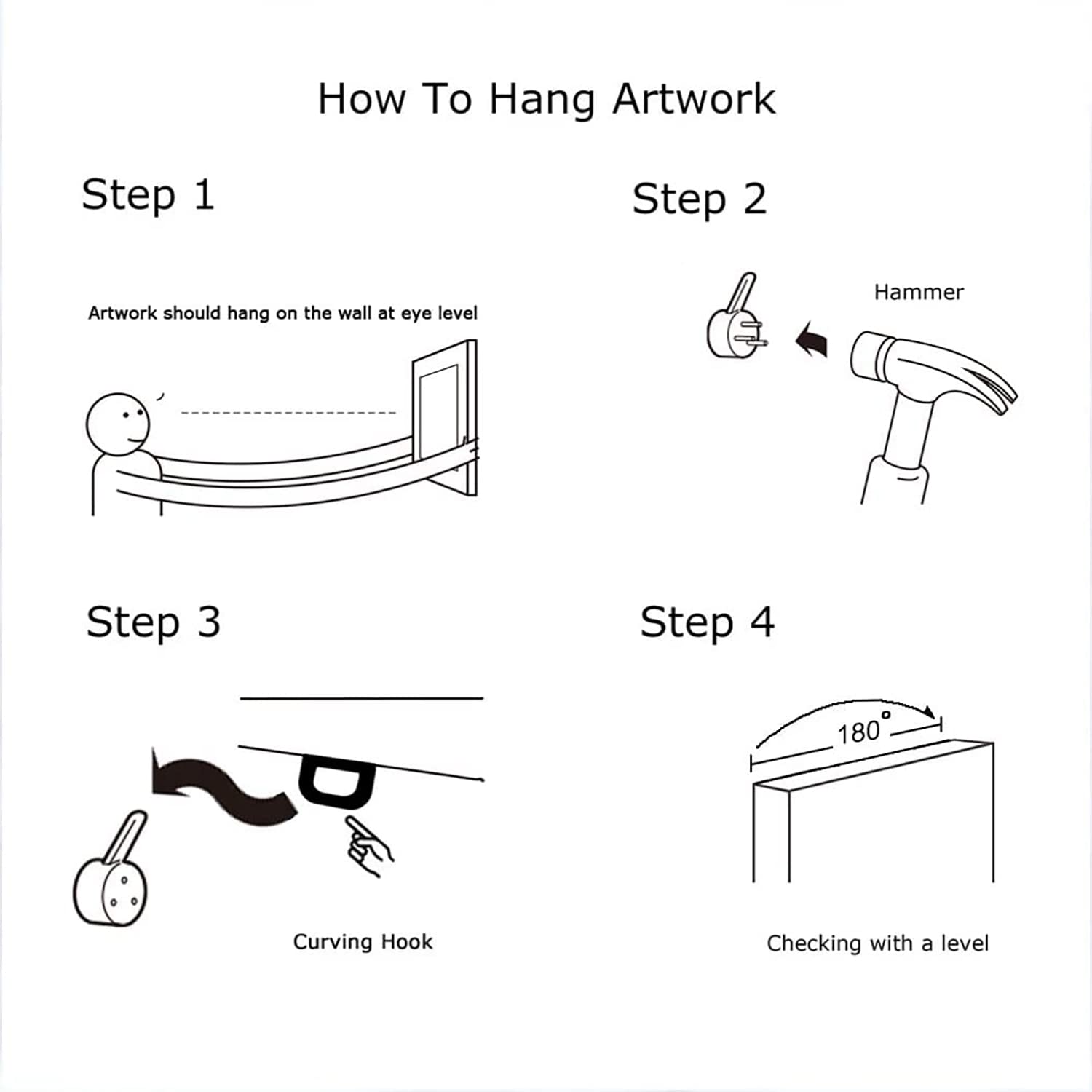 How To Hang Artwork

Step 1

Artwork should hang on the wall at eye level

Step 2

Hammer

Step 3

Curving Hook

Step 4

$180^\circ$

Checking with a level