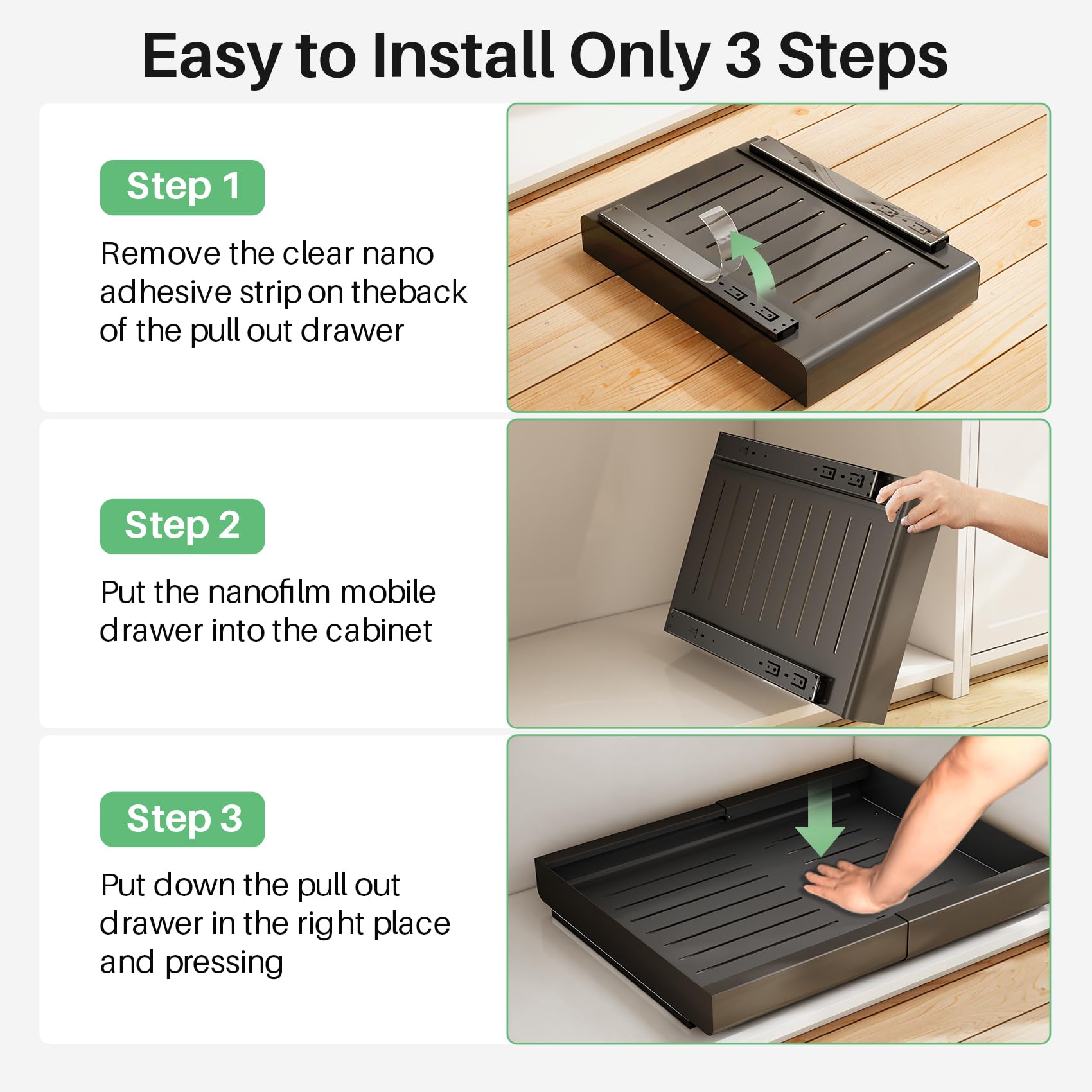 Easy to Install Only 3 Steps

Step 1

Remove the clear nano adhesive strip on theback of the pull out drawer

Step 2

Put the nanofilm mobile drawer into the cabinet

Step 3

Put down the pull out drawer in the right place and pressing