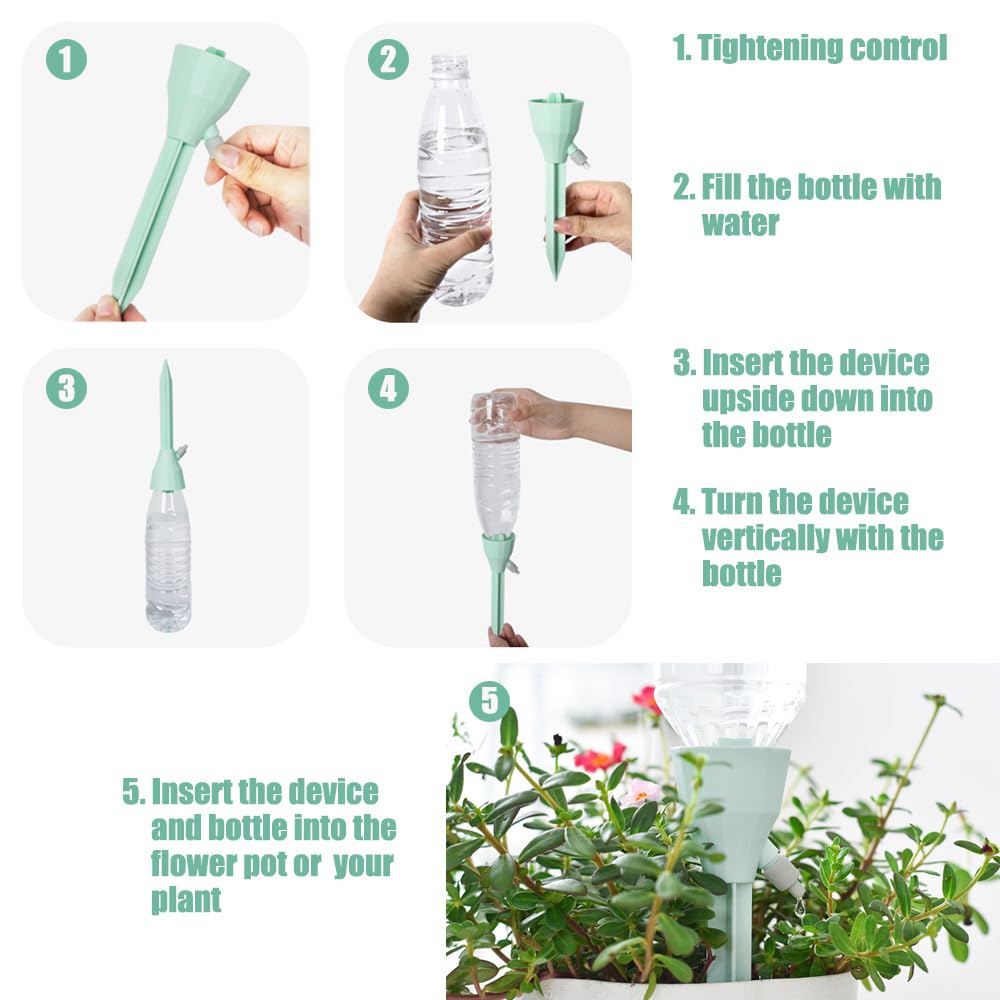 1

2

1. Tightening control

2. Fill the bottle with water

3

4

3. Insert the device upside down into the bottle

4. Turn the device vertically with the bottle

5

5. Insert the device and bottle into the flower pot or  your plant