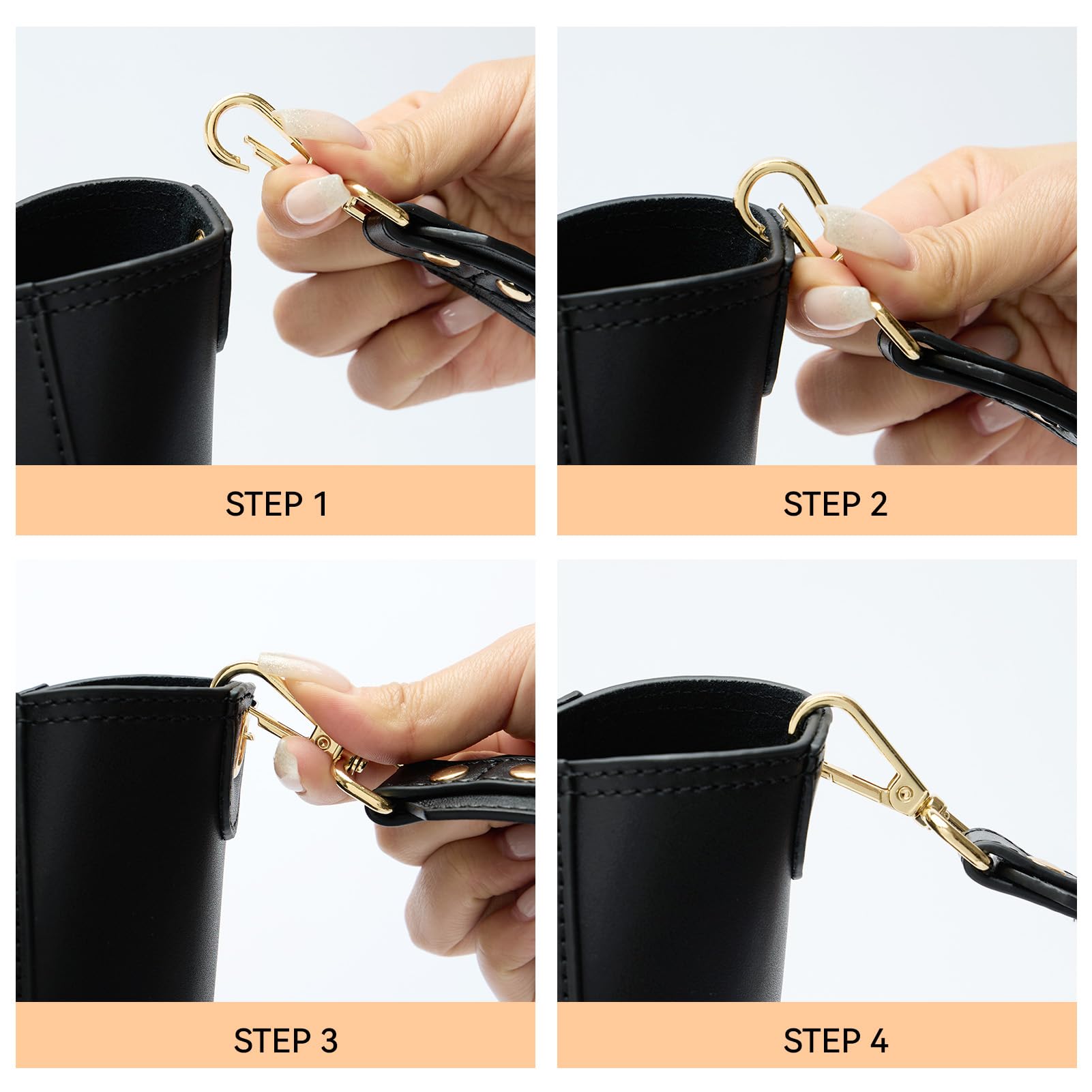 STEP 1

STEP 2

STEP 3

STEP 4