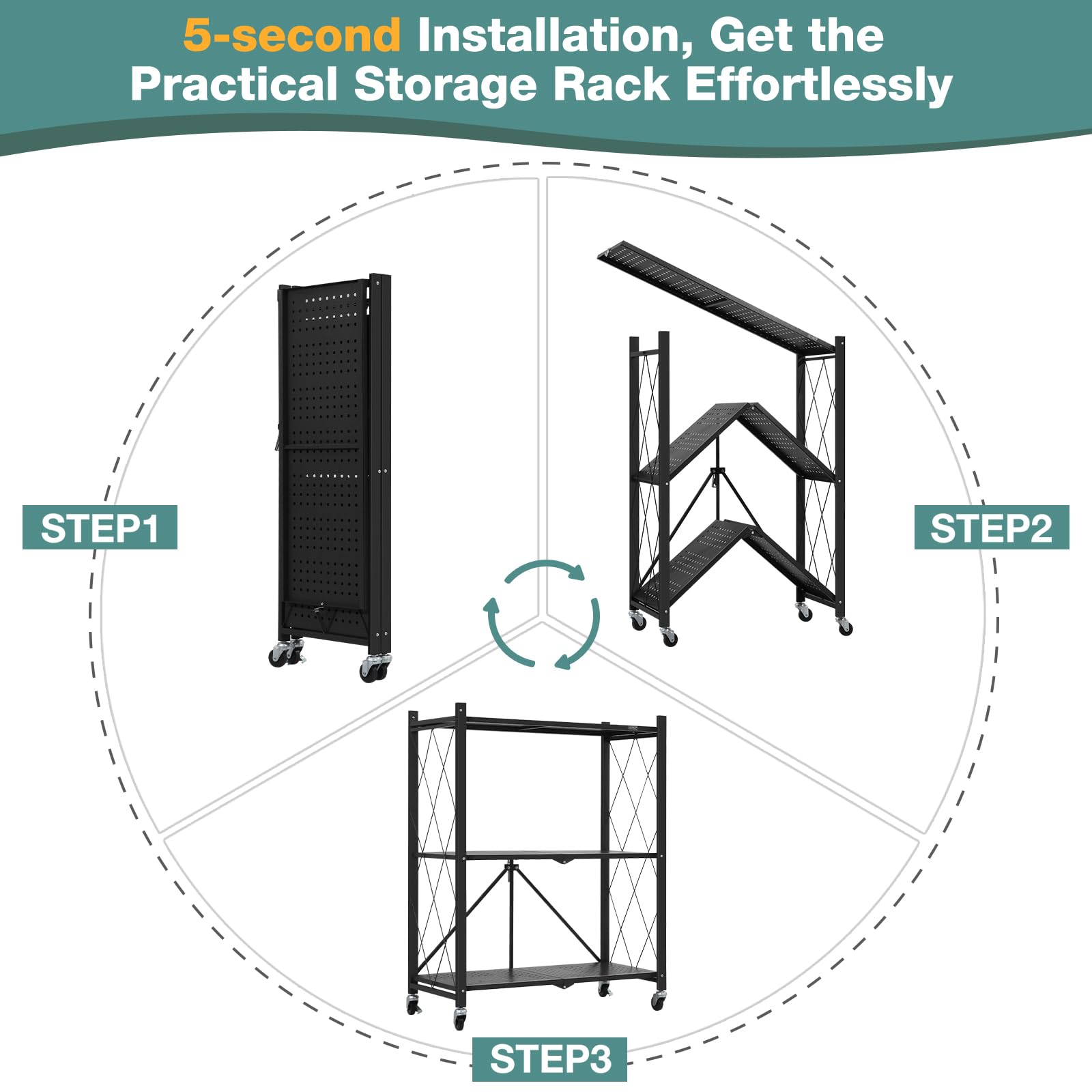 5-second Installation, Get the Practical Storage Rack Effortlessly

STEP1

STEP2

STEP3