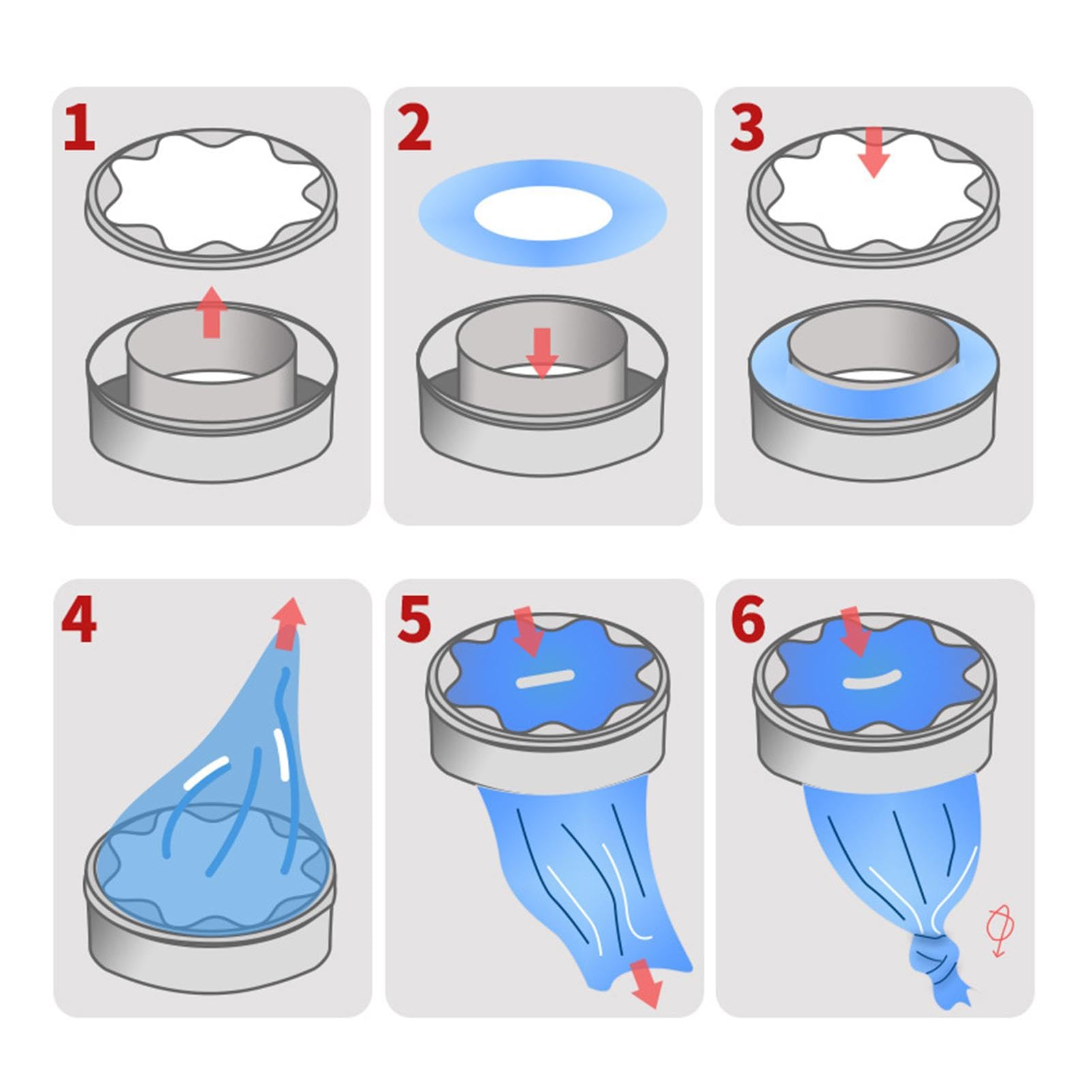 1
2
3
4
5
6