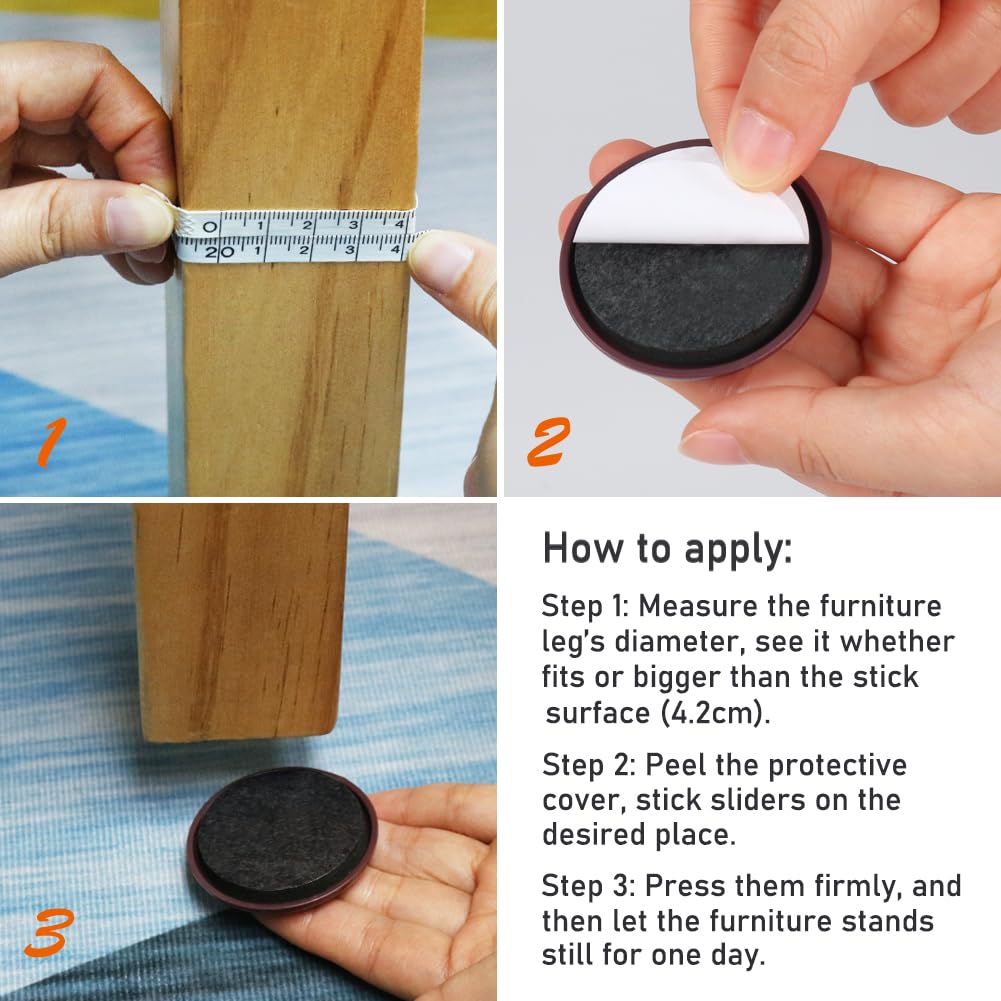 0 1 2 3 4
20 1 2 3 4

1

2

3

How to apply:

Step 1: Measure the furniture leg's diameter, see it whether fits or bigger than the stick surface (4.2cm).

Step 2: Peel the protective cover, stick sliders on the desired place.

Step 3: Press them firmly, and then let the furniture stands still for one day.