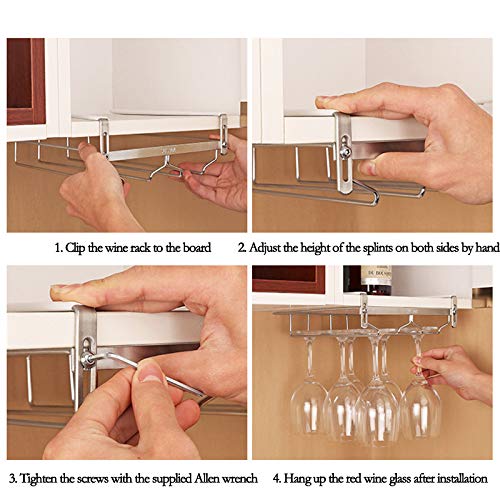 1. Clip the wine rack to the board

2. Adjust the height of the splints on both sides by hand

3. Tighten the screws with the supplied Allen wrench

4. Hang up the red wine glass after installation