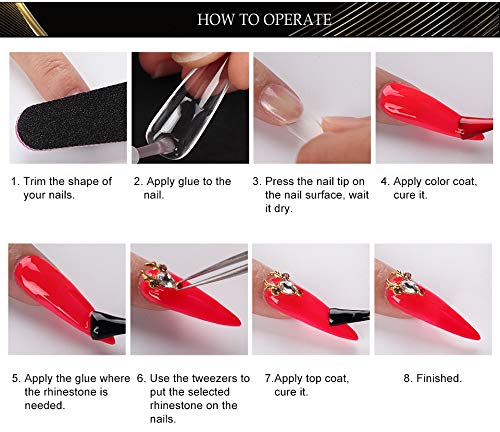 HOW TO OPERATE

1. Trim the shape of your nails.

2. Apply glue to the nail.

3. Press the nail tip on the nail surface, wait it dry.

4. Apply color coat, cure it.

5. Apply the glue where the rhinestone is needed.

6. Use the tweezers to put the selected rhinestone on the nails.

7.Apply top coat, cure it.

8. Finished.