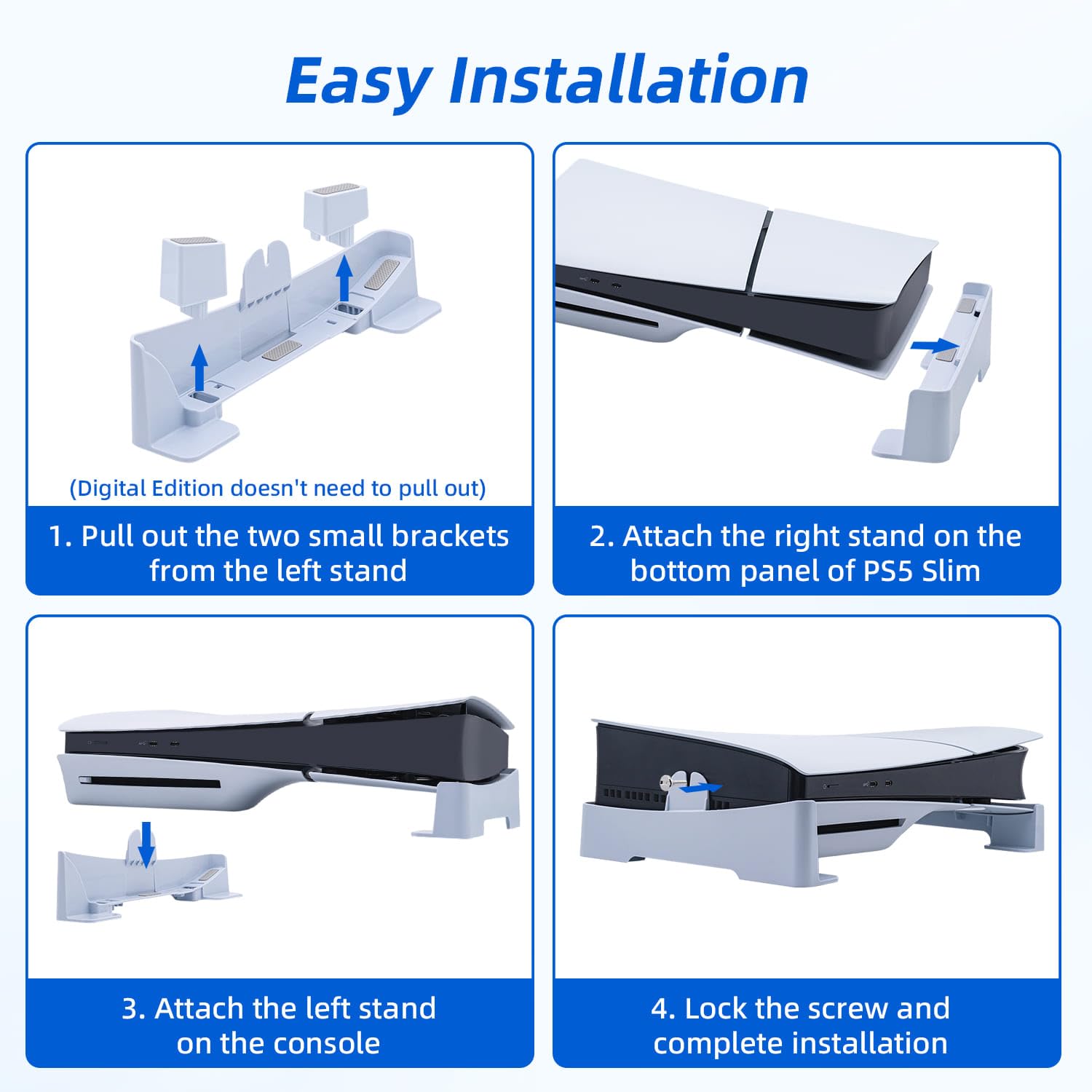 Easy Installation

(Digital Edition doesn't need to pull out)

1. Pull out the two small brackets from the left stand

2. Attach the right stand on the bottom panel of PS5 Slim

3. Attach the left stand on the console

4. Lock the screw and complete installation