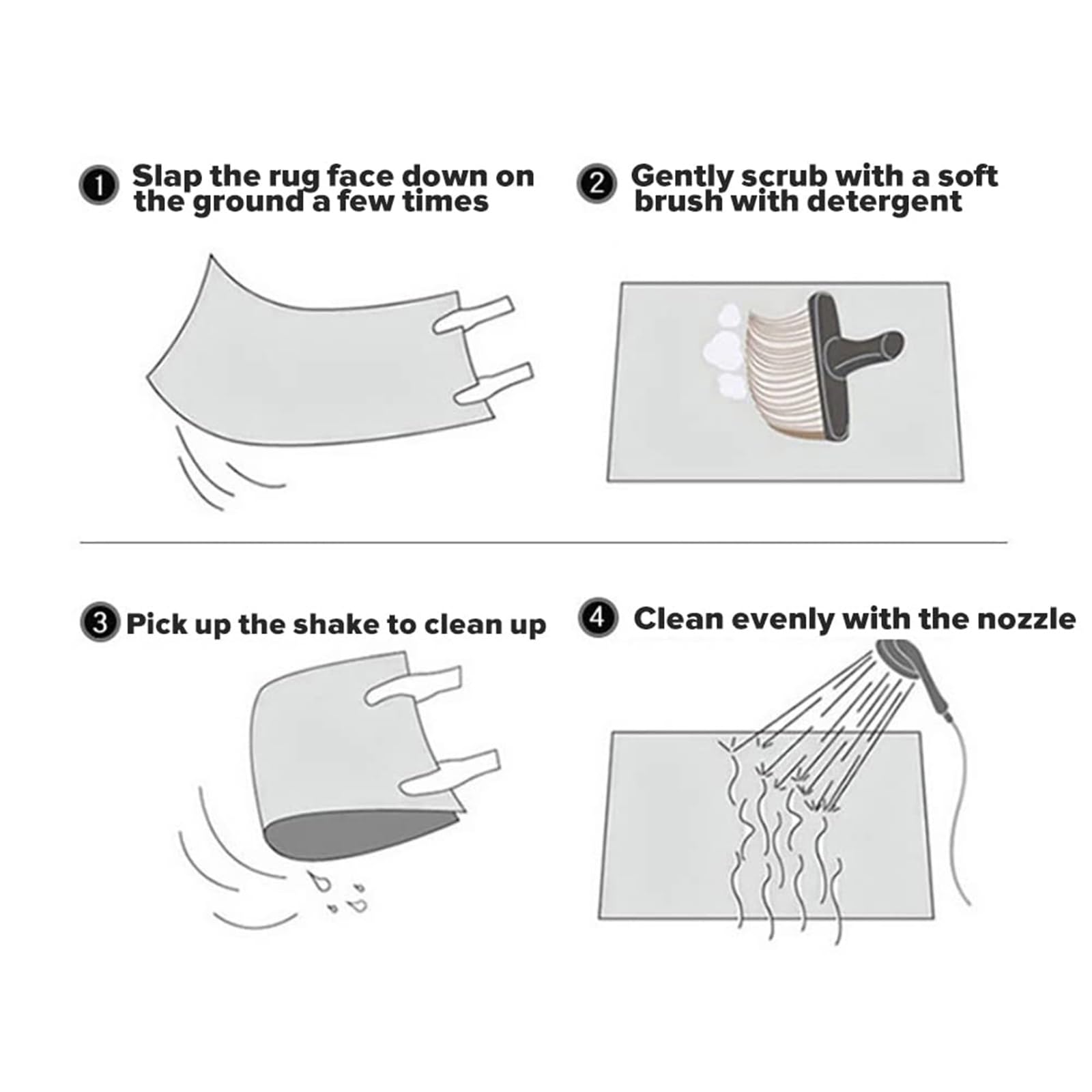 1 Slap the rug face down on the ground a few times

2 Gently scrub with a soft brush with detergent

3 Pick up the shake to clean up

4 Clean evenly with the nozzle