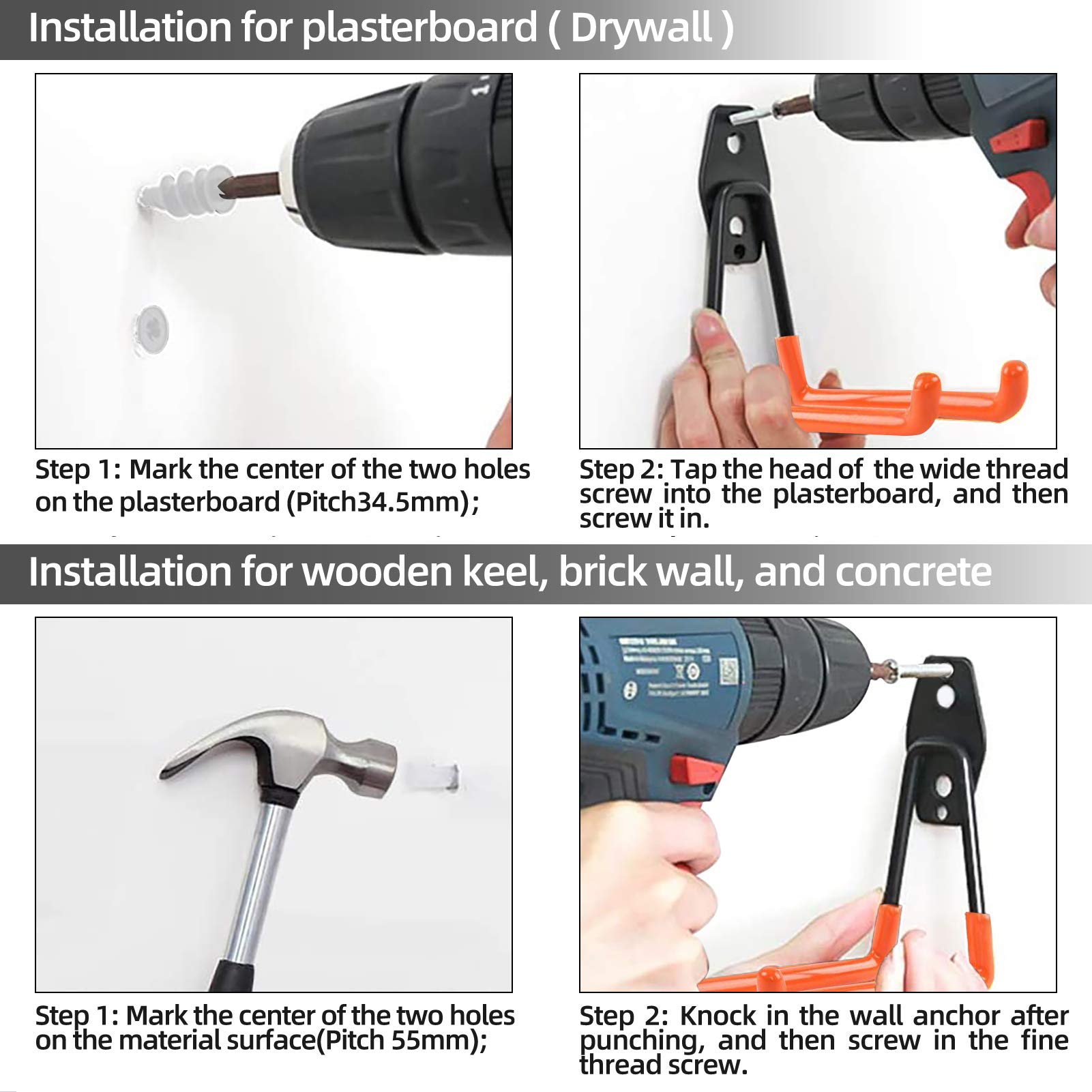 Installation for plasterboard ( Drywall )

Step 1: Mark the center of the two holes on the plasterboard (Pitch34.5mm);

Step 2: Tap the head of the wide thread screw into the plasterboard, and then screw it in.

Installation for wooden keel, brick wall, and concrete

Step 1: Mark the center of the two holes on the material surface(Pitch 55mm);

Step 2: Knock in the wall anchor after punching, and then screw in the fine thread screw.