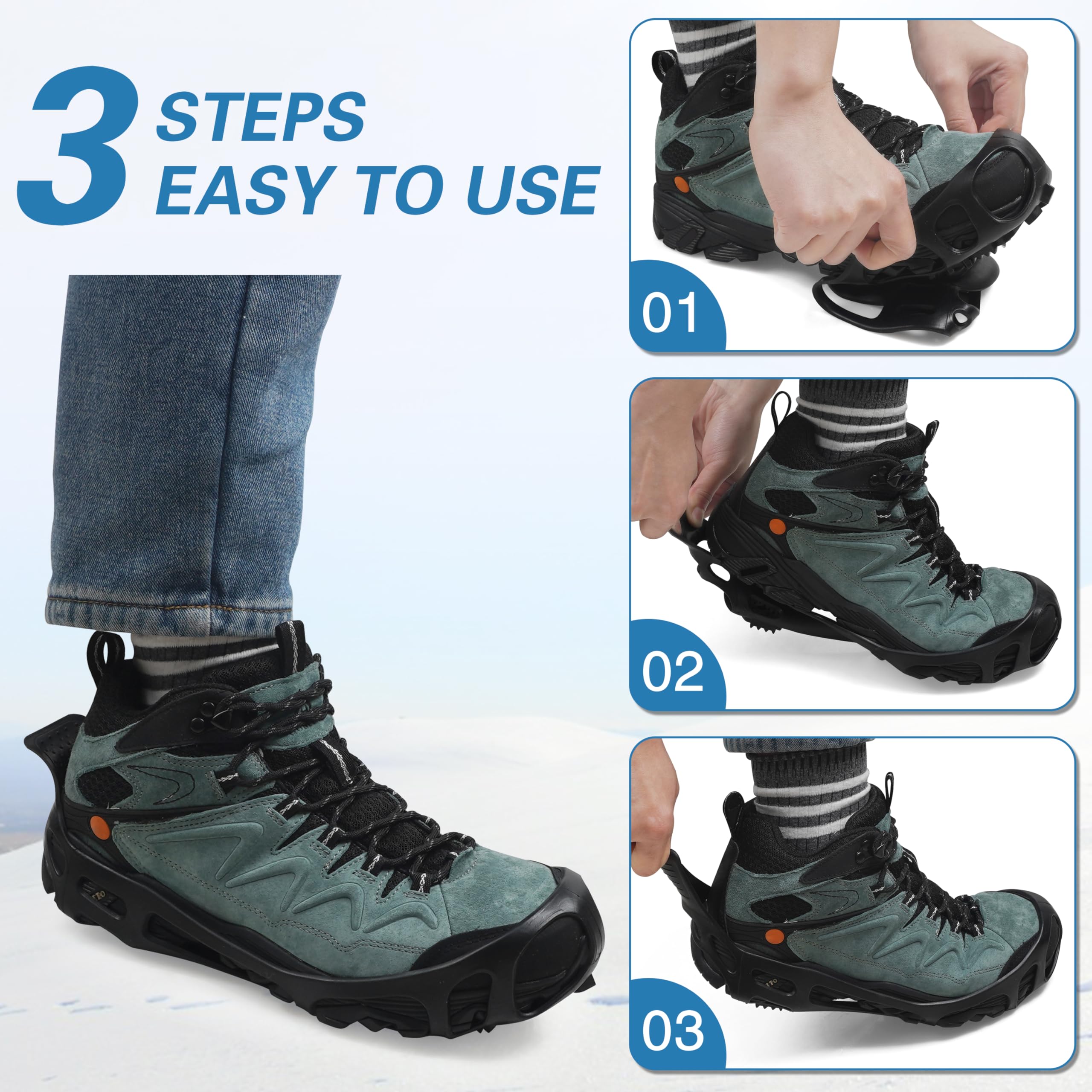 3 STEPS
EASY TO USE

01

02

03