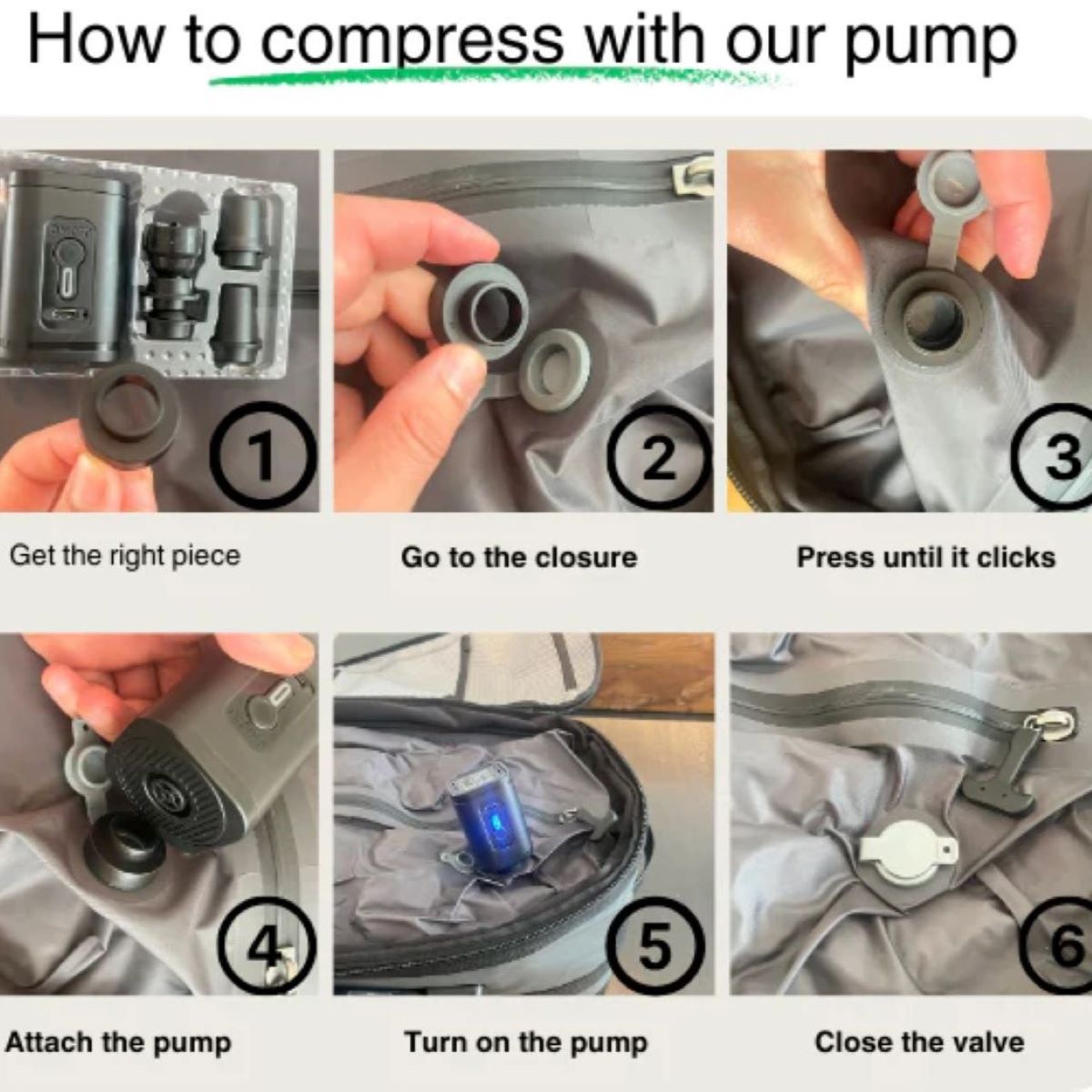 How to compress with our pump

1

Get the right piece

2

Go to the closure

3

Press until it clicks

4

Attach the pump

5

Turn on the pump

6

Close the valve