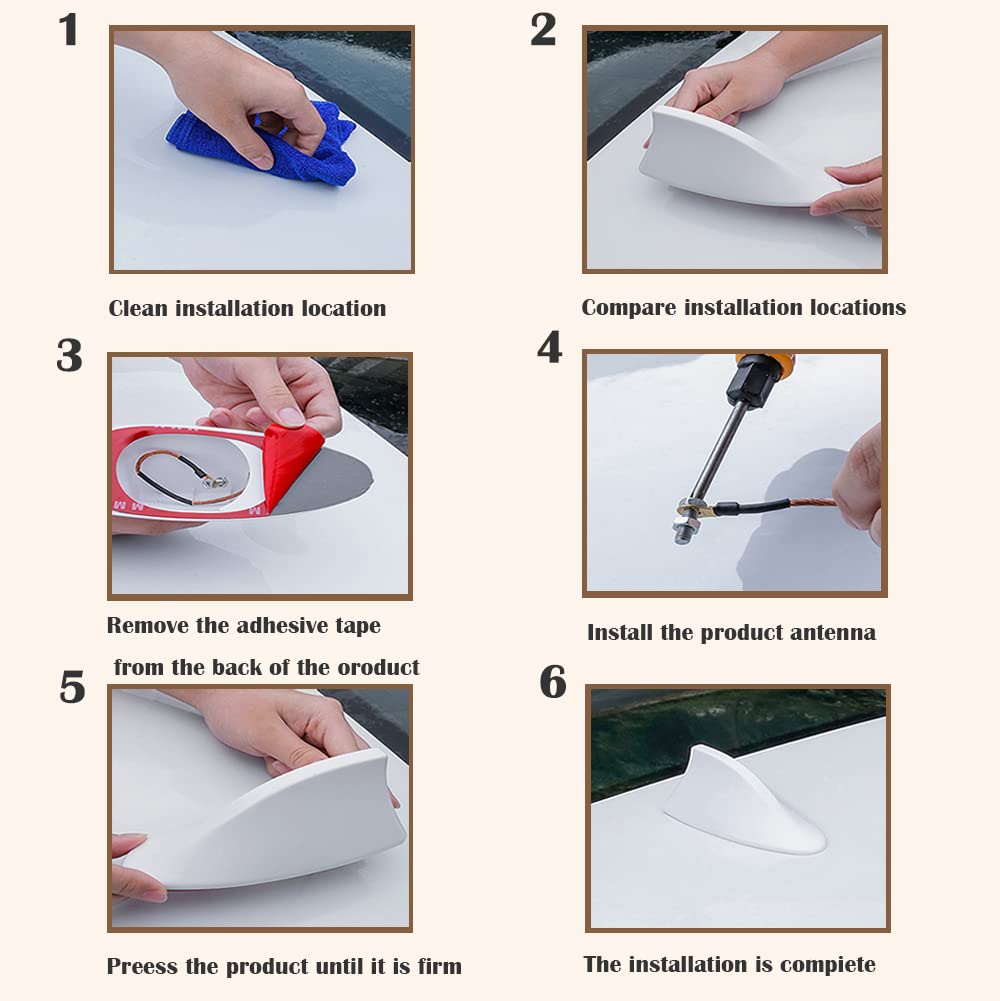 1

Clean installation location

2

Compare installation locations

3

Remove the adhesive tape from the back of the oroduct

4

Install the product antenna

5

Preess the product until it is firm

6

The installation is compiete