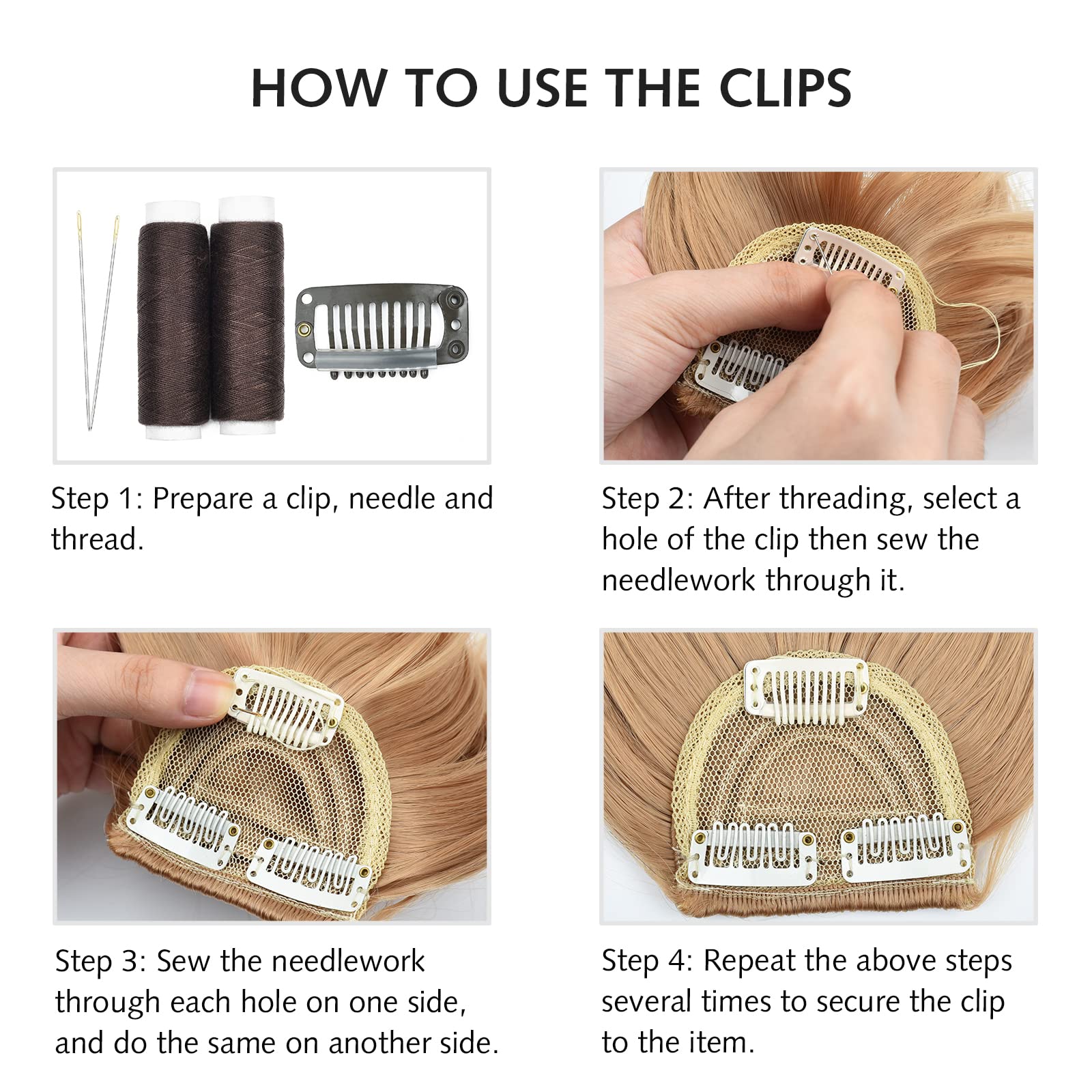 HOW TO USE THE CLIPS

Step 1: Prepare a clip, needle and thread.

Step 2: After threading, select a hole of the clip then sew the needlework through it.

Step 3: Sew the needlework through each hole on one side, and do the same on another side.

Step 4: Repeat the above steps several times to secure the clip to the item.