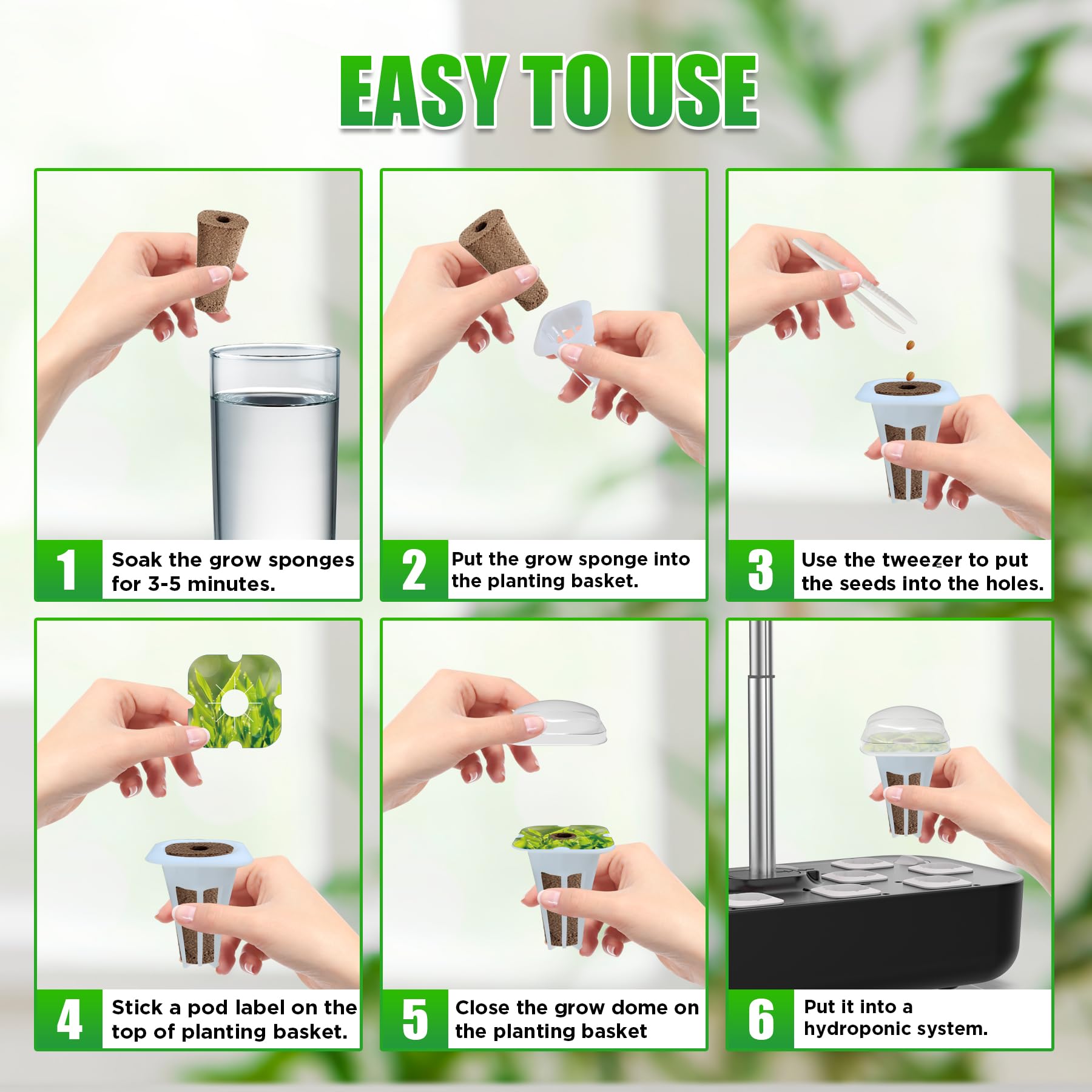 EASY TO USE

1 Soak the grow sponges for 3-5 minutes.

2 Put the grow sponge into the planting basket.

3 Use the tweezer to put the seeds into the holes.

4 Stick a pod label on the top of planting basket.

5 Close the grow dome on the planting basket

6 Put it into a hydroponic system.