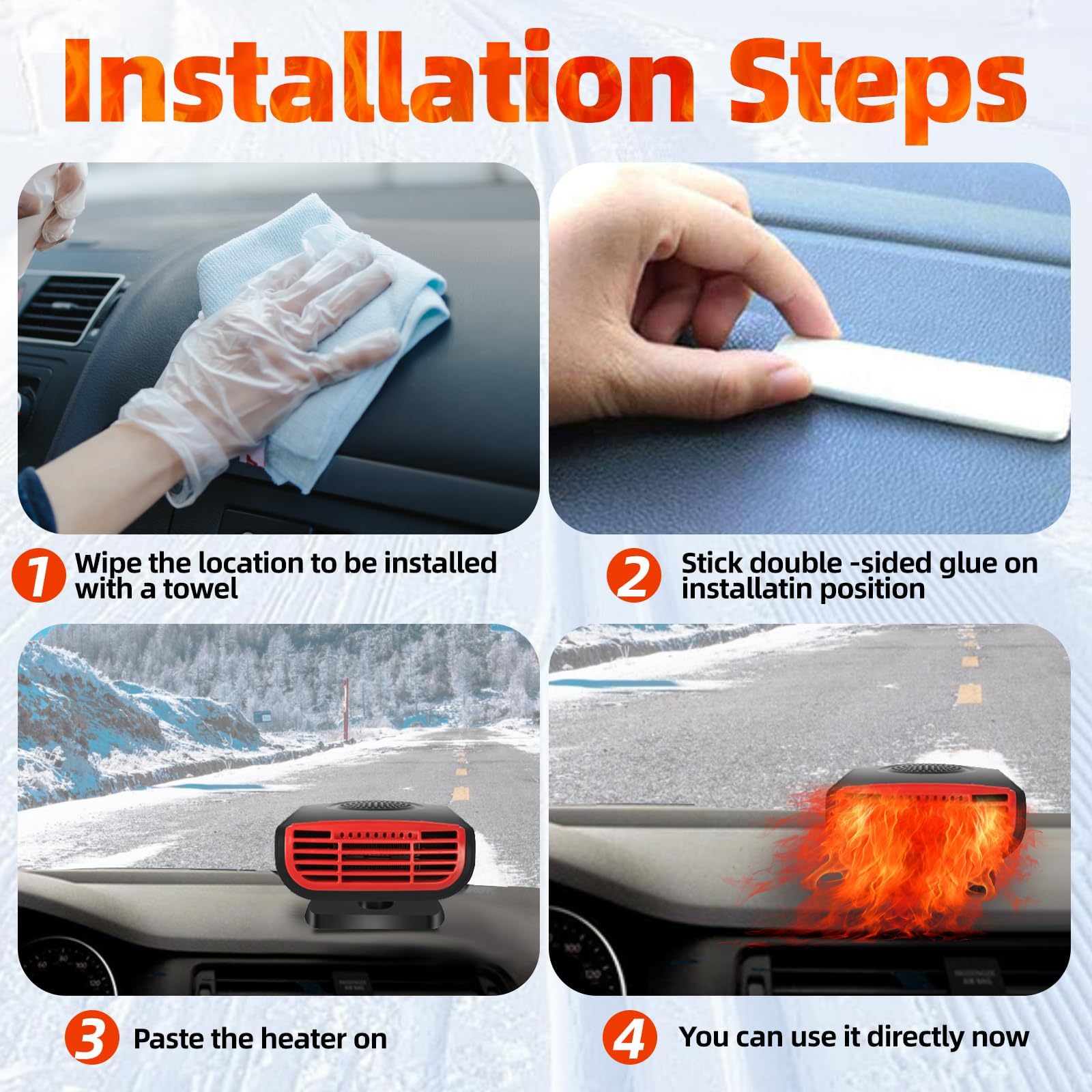 Installation Steps

1 Wipe the location to be installed with a towel

2 Stick double -sided glue on installatin position

3 Paste the heater on

4 You can use it directly now