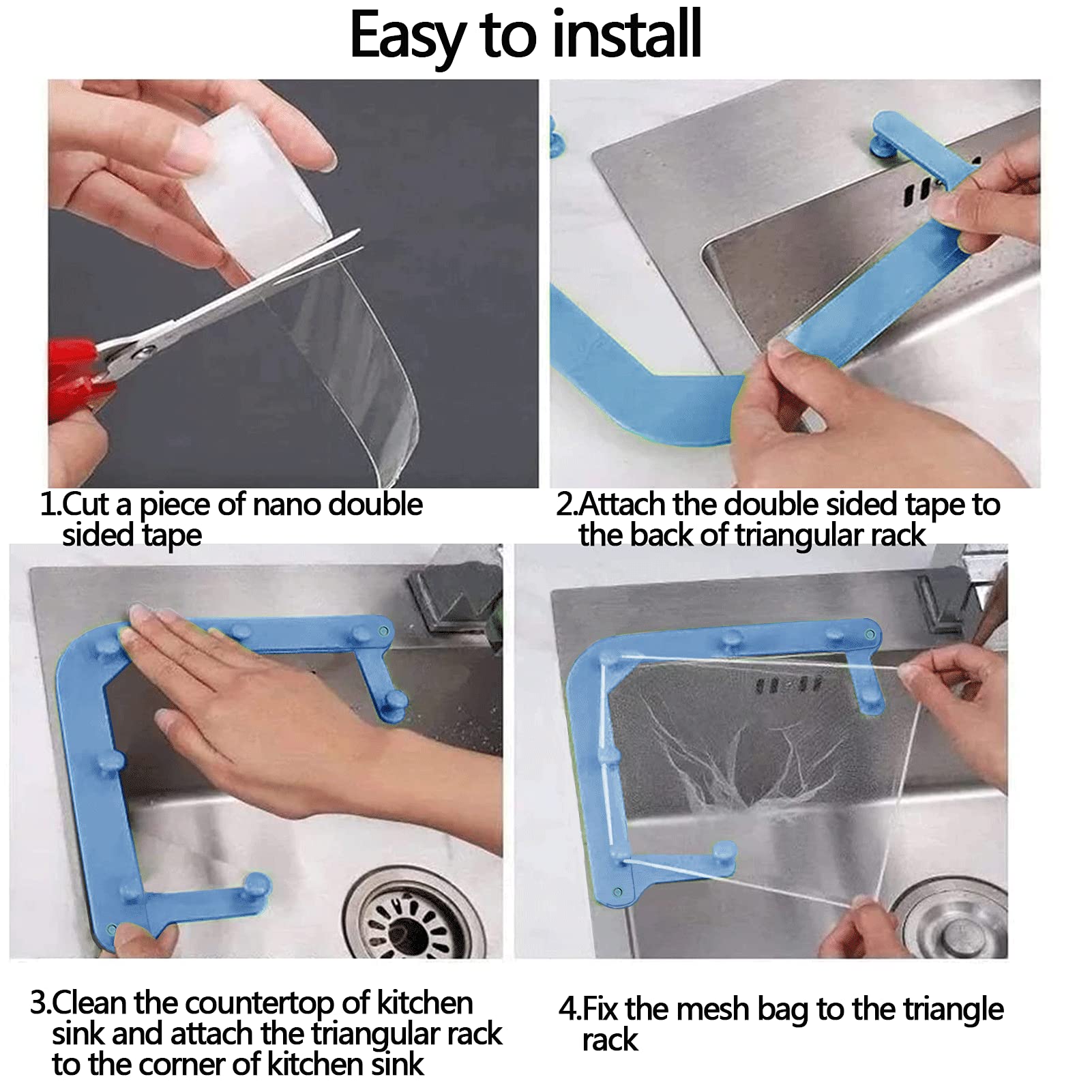 Easy to install

1.Cut a piece of nano double sided tape

2.Attach the double sided tape to the back of triangular rack

3.Clean the countertop of kitchen sink and attach the triangular rack to the corner of kitchen sink

4.Fix the mesh bag to the triangle rack