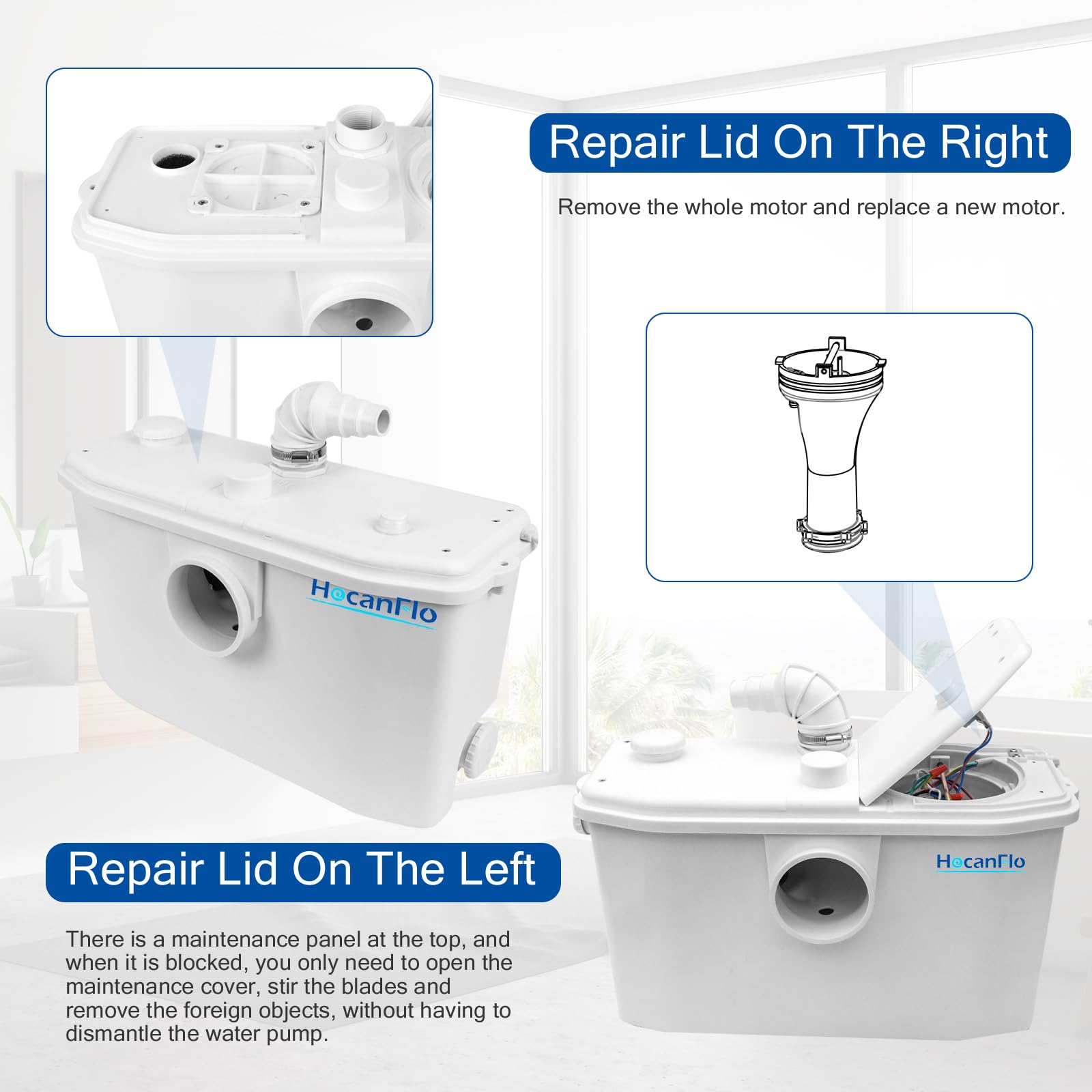 Repair Lid On The Right

Remove the whole motor and replace a new motor.

HocanFlo

Repair Lid On The Left

There is a maintenance panel at the top, and when it is blocked, you only need to open the maintenance cover, stir the blades and remove the foreign objects, without having to dismantle the water pump.

HocanFlo