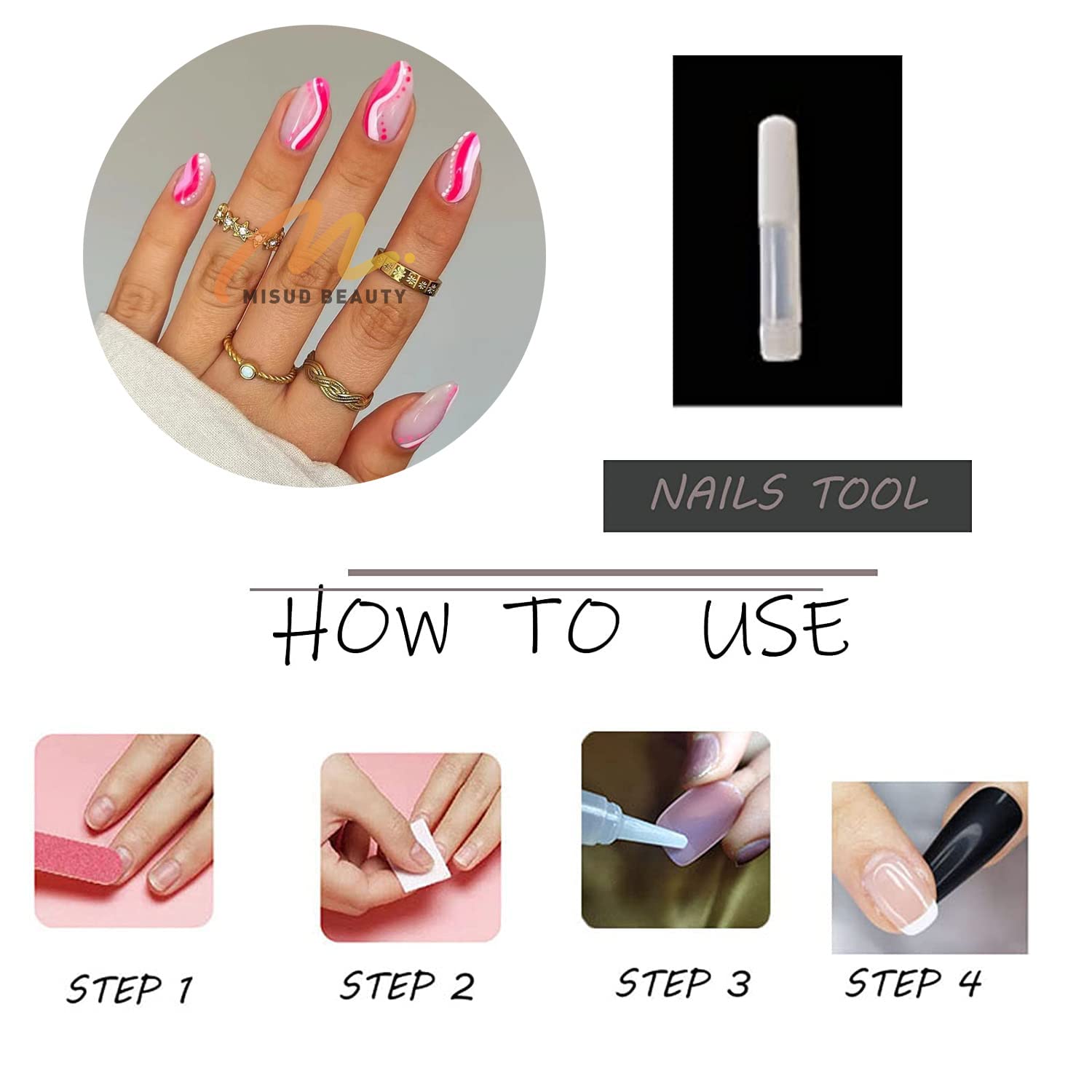 MISUD BEAUTY

NAILS TOOL

HOW TO USE

STEP 1

STEP 2

STEP 3

STEP 4