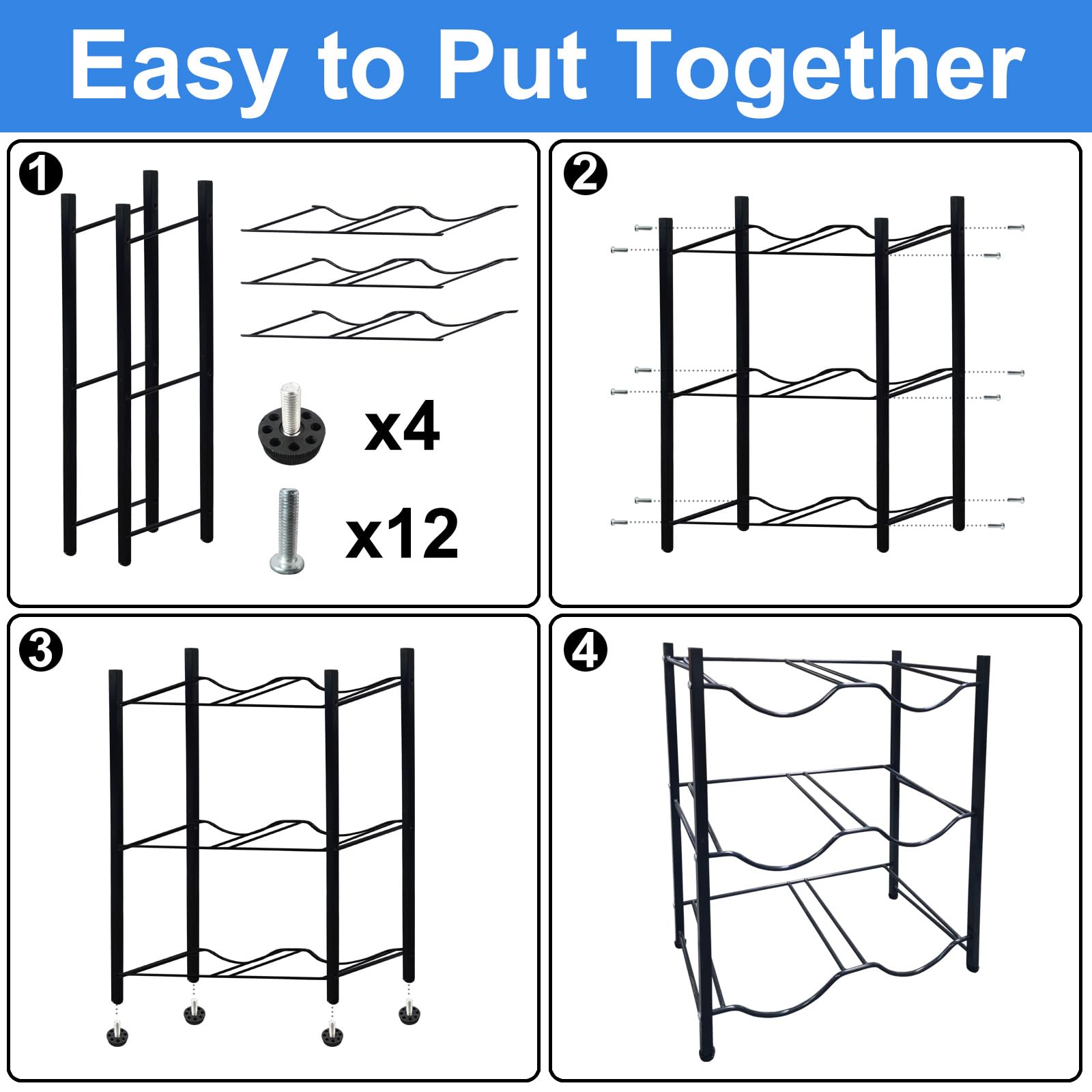 Easy to Put Together

1

x4

x12

2

3

4