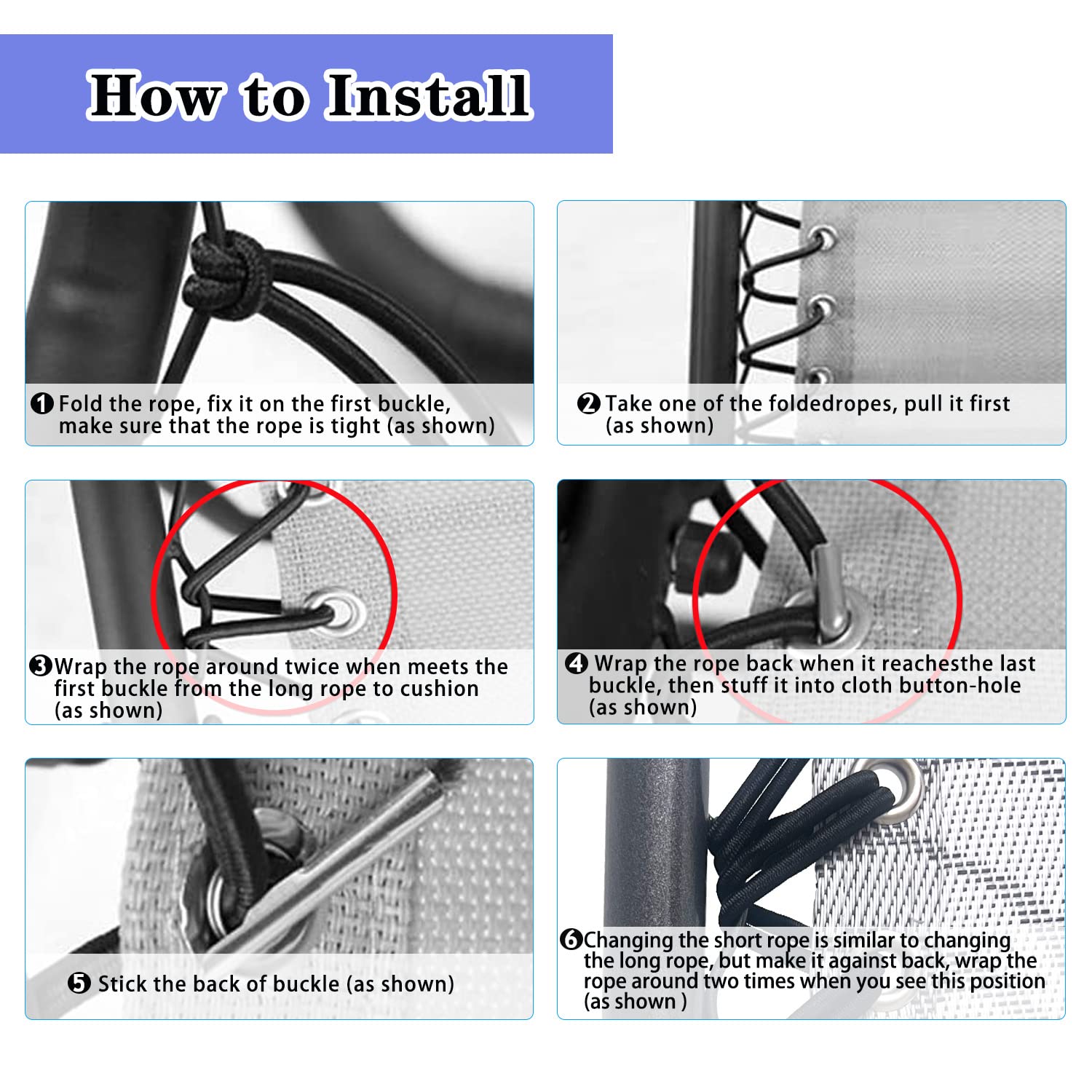 How to Install

❶ Fold the rope, fix it on the first buckle, make sure that the rope is tight (as shown)

❷ Take one of the foldedropes, pull it first (as shown)

❸ Wrap the rope around twice when meets the first buckle from the long rope to cushion (as shown)

❹ Wrap the rope back when it reachesthe last buckle, then stuff it into cloth button-hole (as shown)

❺ Stick the back of buckle (as shown)

❻ Changing the short rope is similar to changing the long rope, but make it against back, wrap the rope around two times when you see this position (as shown )