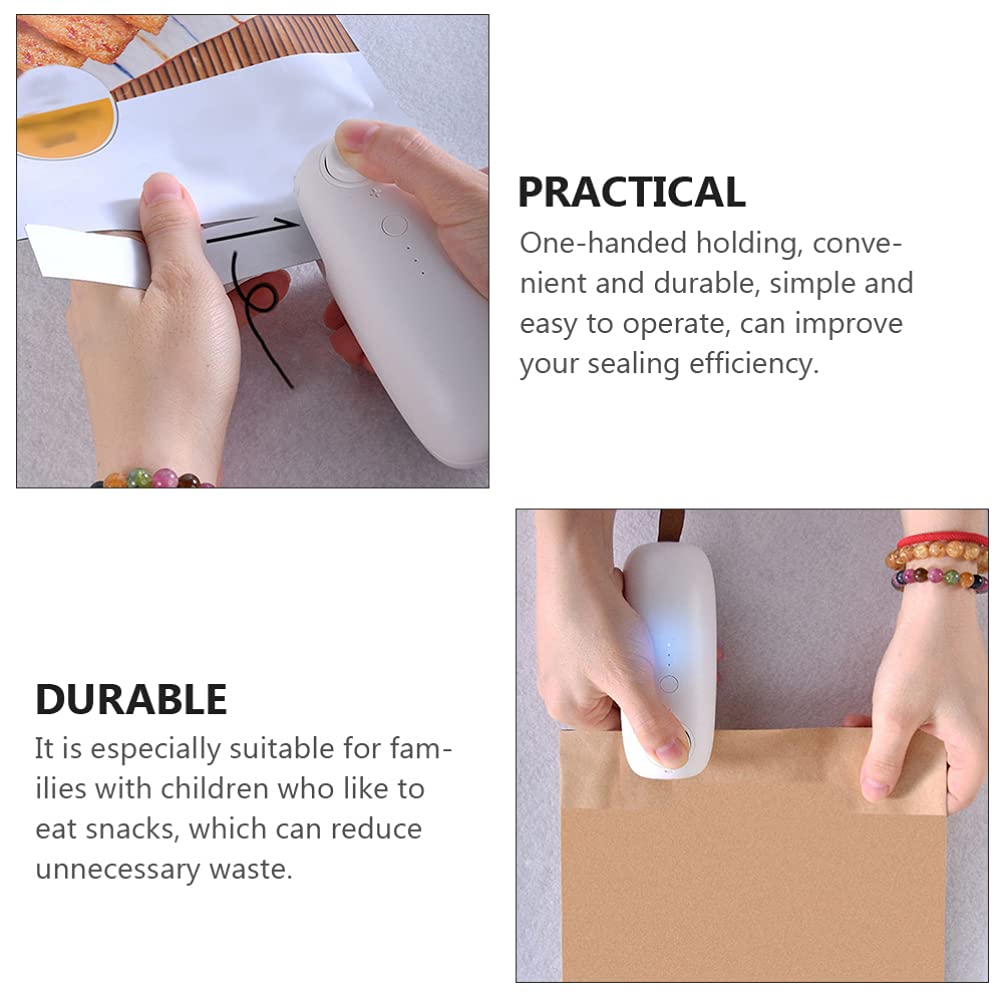 PRACTICAL
One-handed holding, convenient and durable, simple and easy to operate, can improve your sealing efficiency.

DURABLE
It is especially suitable for families with children who like to eat snacks, which can reduce unnecessary waste.