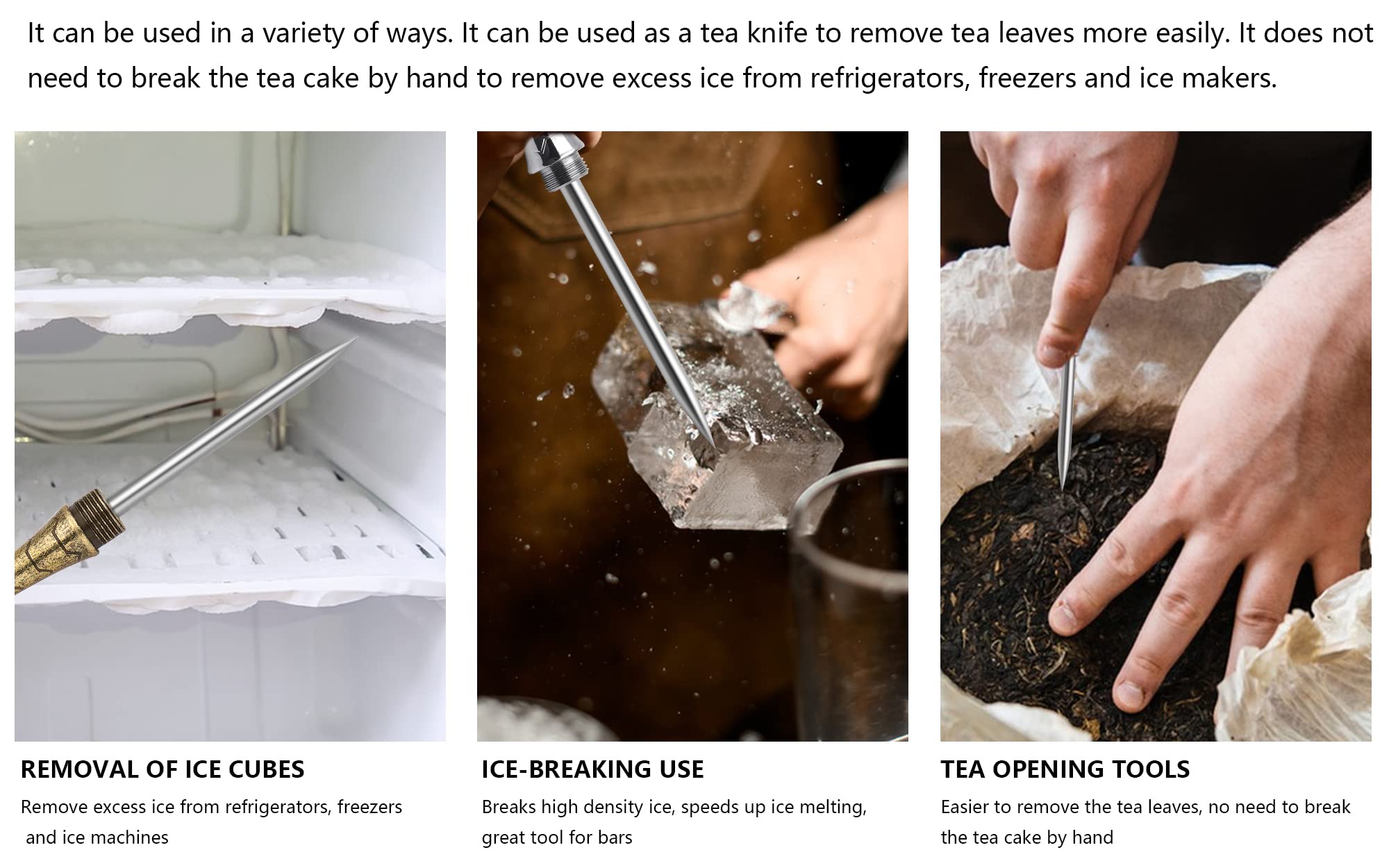 It can be used in a variety of ways. It can be used as a tea knife to remove tea leaves more easily. It does not need to break the tea cake by hand to remove excess ice from refrigerators, freezers and ice makers.

REMOVAL OF ICE CUBES

Remove excess ice from refrigerators, freezers and ice machines

ICE-BREAKING USE

Breaks high density ice, speeds up ice melting, great tool for bars

TEA OPENING TOOLS

Easier to remove the tea leaves, no need to break the tea cake by hand