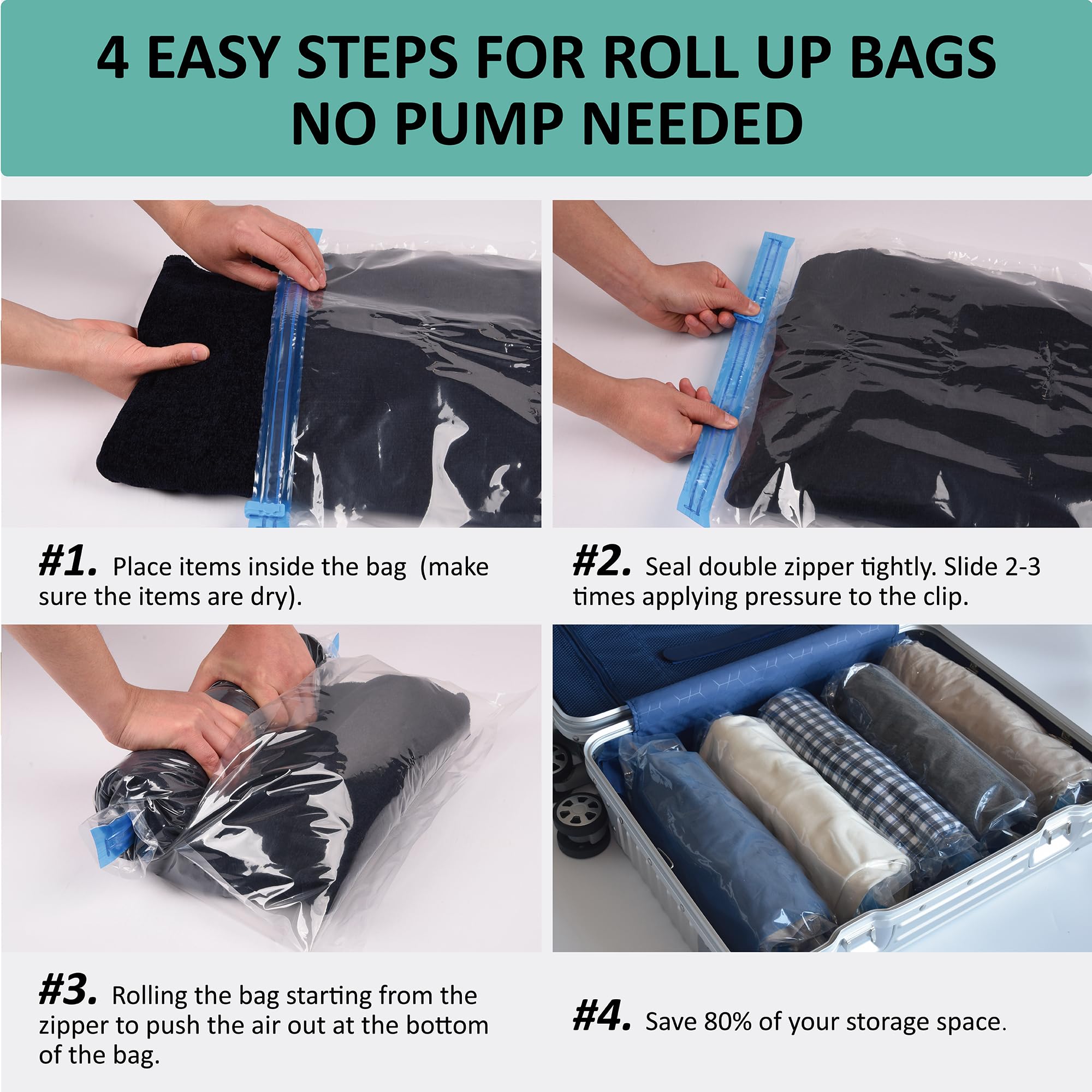 4 EASY STEPS FOR ROLL UP BAGS
NO PUMP NEEDED

#1. Place items inside the bag (make sure the items are dry).

#2. Seal double zipper tightly. Slide 2-3 times applying pressure to the clip.

#3. Rolling the bag starting from the zipper to push the air out at the bottom of the bag.

#4. Save 80% of your storage space.