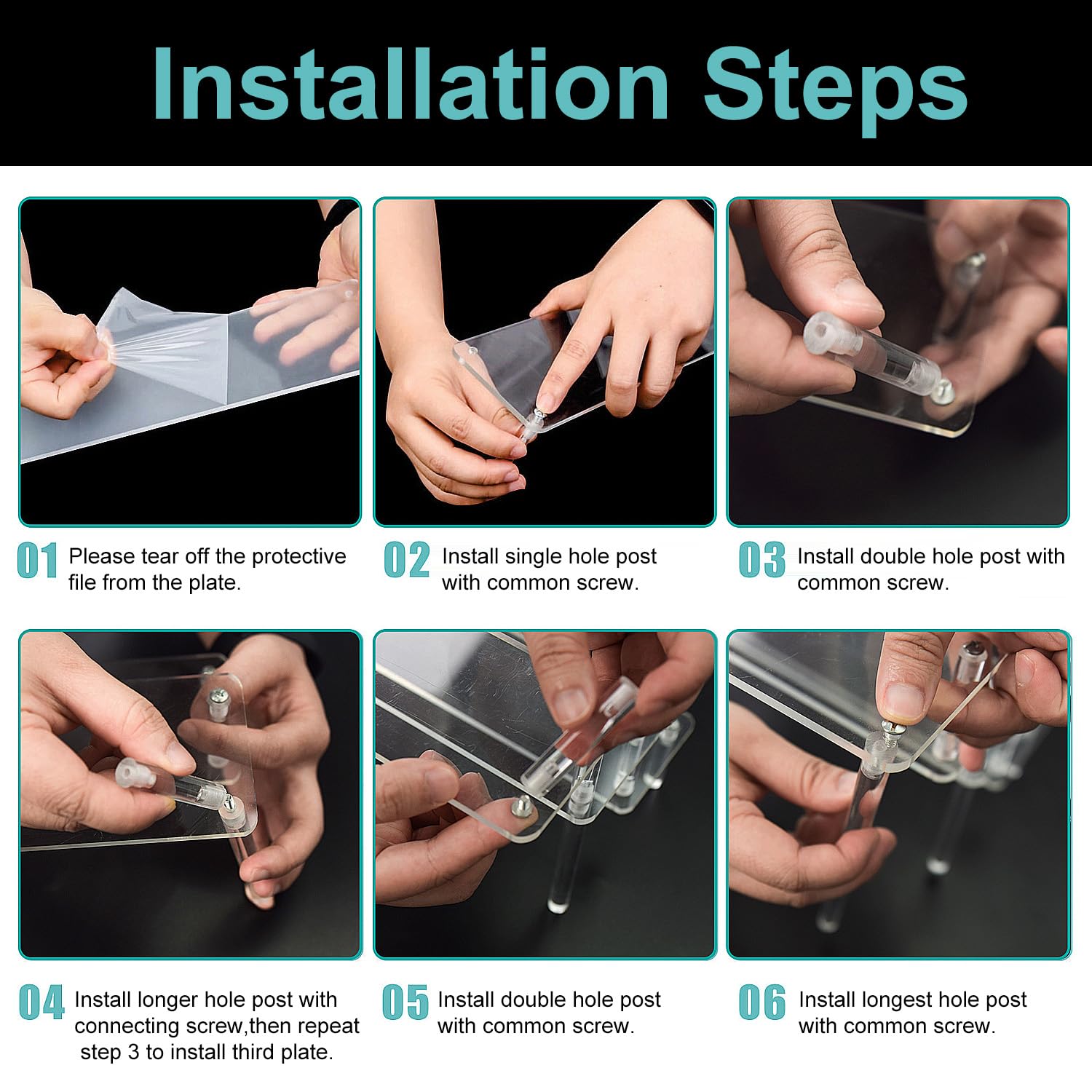 Installation Steps

01 Please tear off the protective file from the plate.

02 Install single hole post with common screw.

03 Install double hole post with common screw.

04 Install longer hole post with connecting screw,then repeat step 3 to install third plate.

05 Install double hole post with common screw.

06 Install longest hole post with common screw.