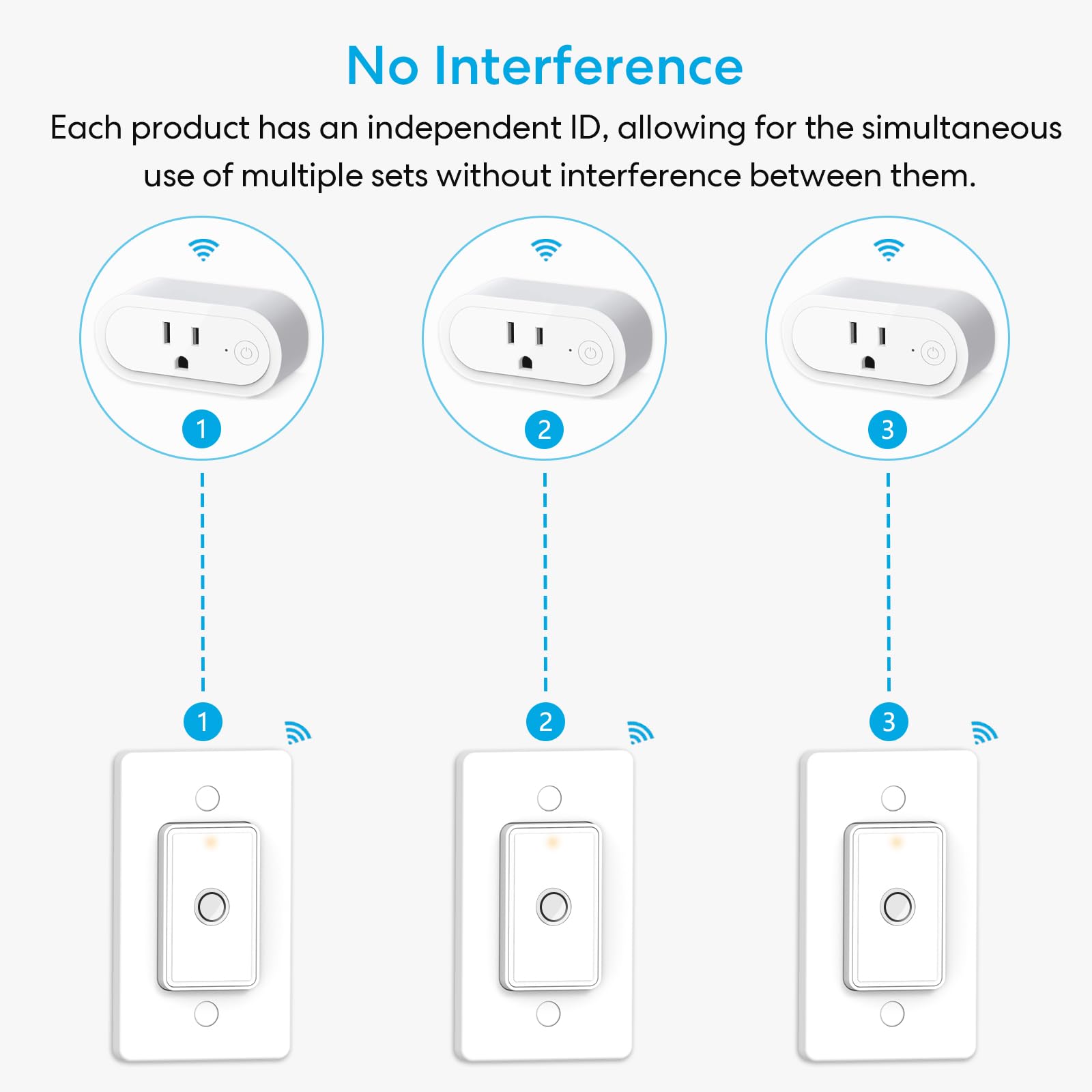 No Interference

Each product has an independent ID, allowing for the simultaneous use of multiple sets without interference between them.

1

2

3

1

2

3