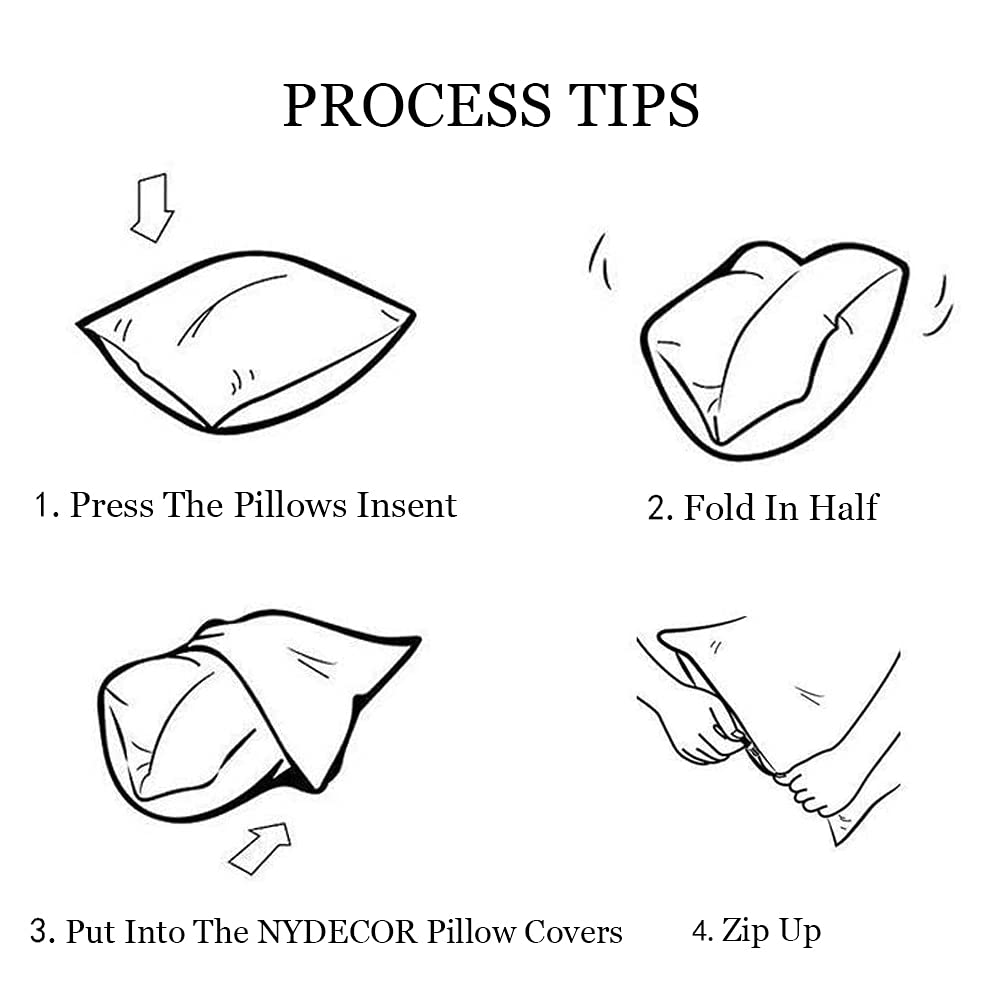 PROCESS TIPS

1. Press The Pillows Insent

2. Fold In Half

3. Put Into The NYDECOR Pillow Covers

4. Zip Up