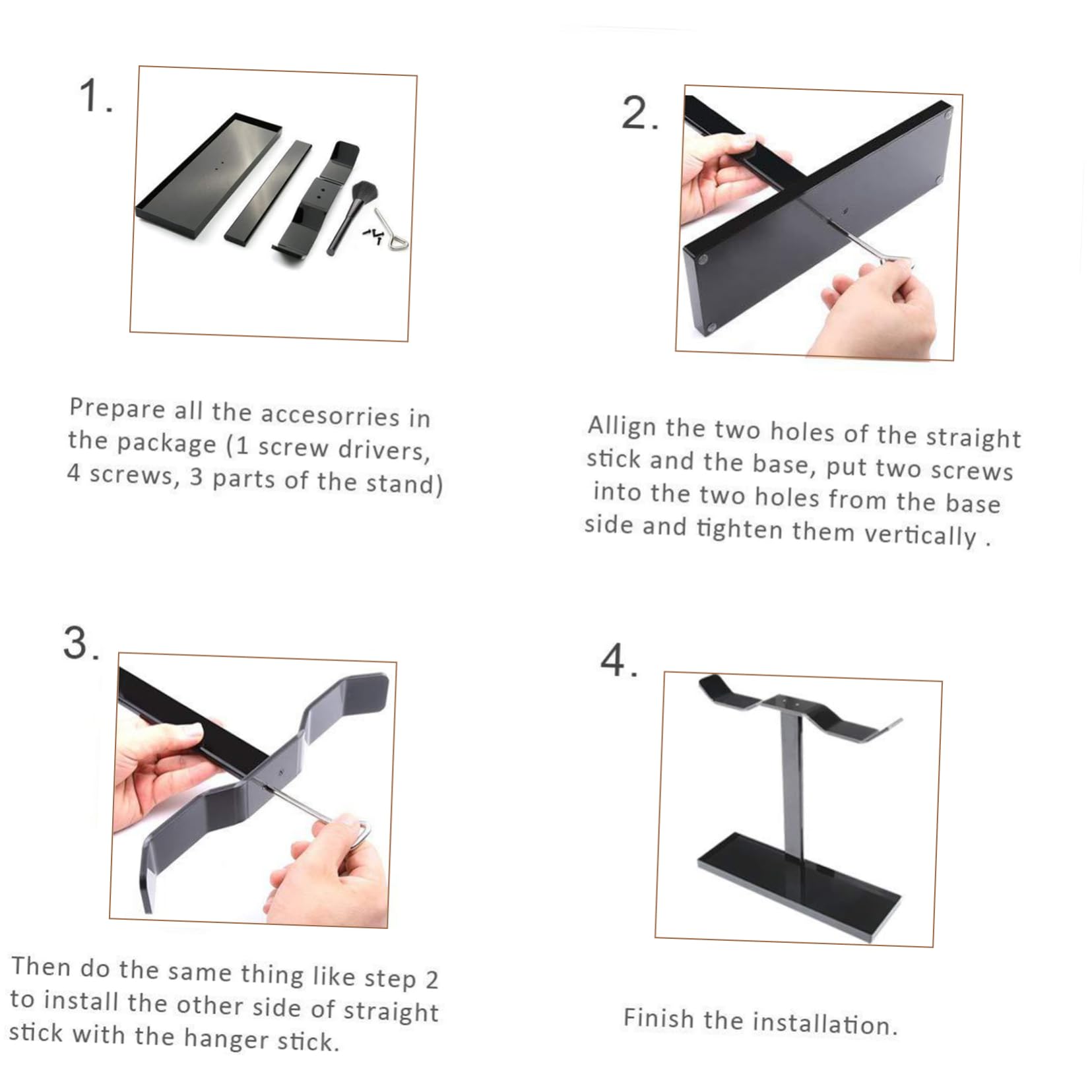 1.

Prepare all the accesorries in the package (1 screw drivers, 4 screws, 3 parts of the stand)

2.

Allign the two holes of the straight stick and the base, put two screws into the two holes from the base side and tighten them vertically .

3.

Then do the same thing like step 2 to install the other side of straight stick with the hanger stick.

4.

Finish the installation.