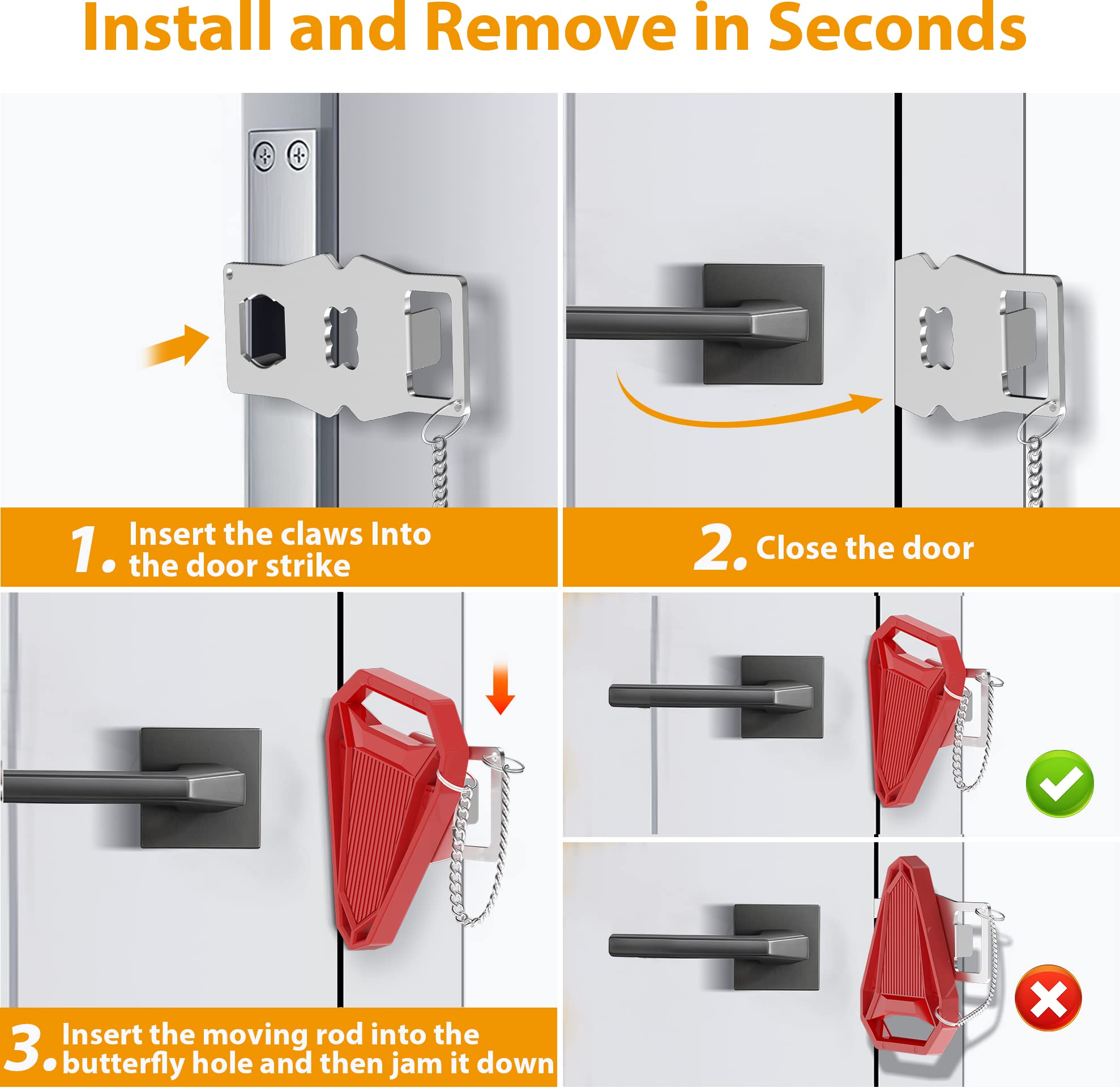 Install and Remove in Seconds

1. Insert the claws Into the door strike

2. Close the door

3. Insert the moving rod into the butterfly hole and then jam it down