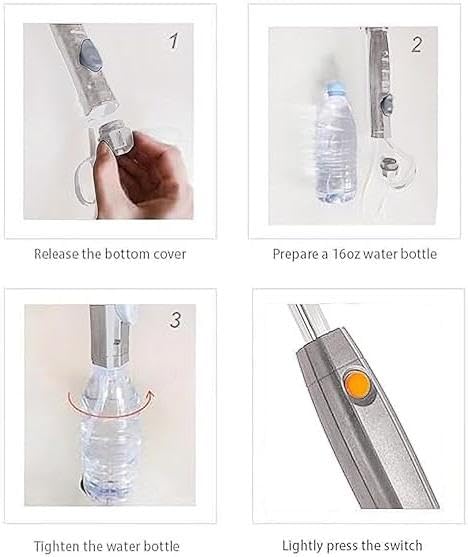 1

Release the bottom cover

2

Prepare a 16oz water bottle

3

Tighten the water bottle

Lightly press the switch