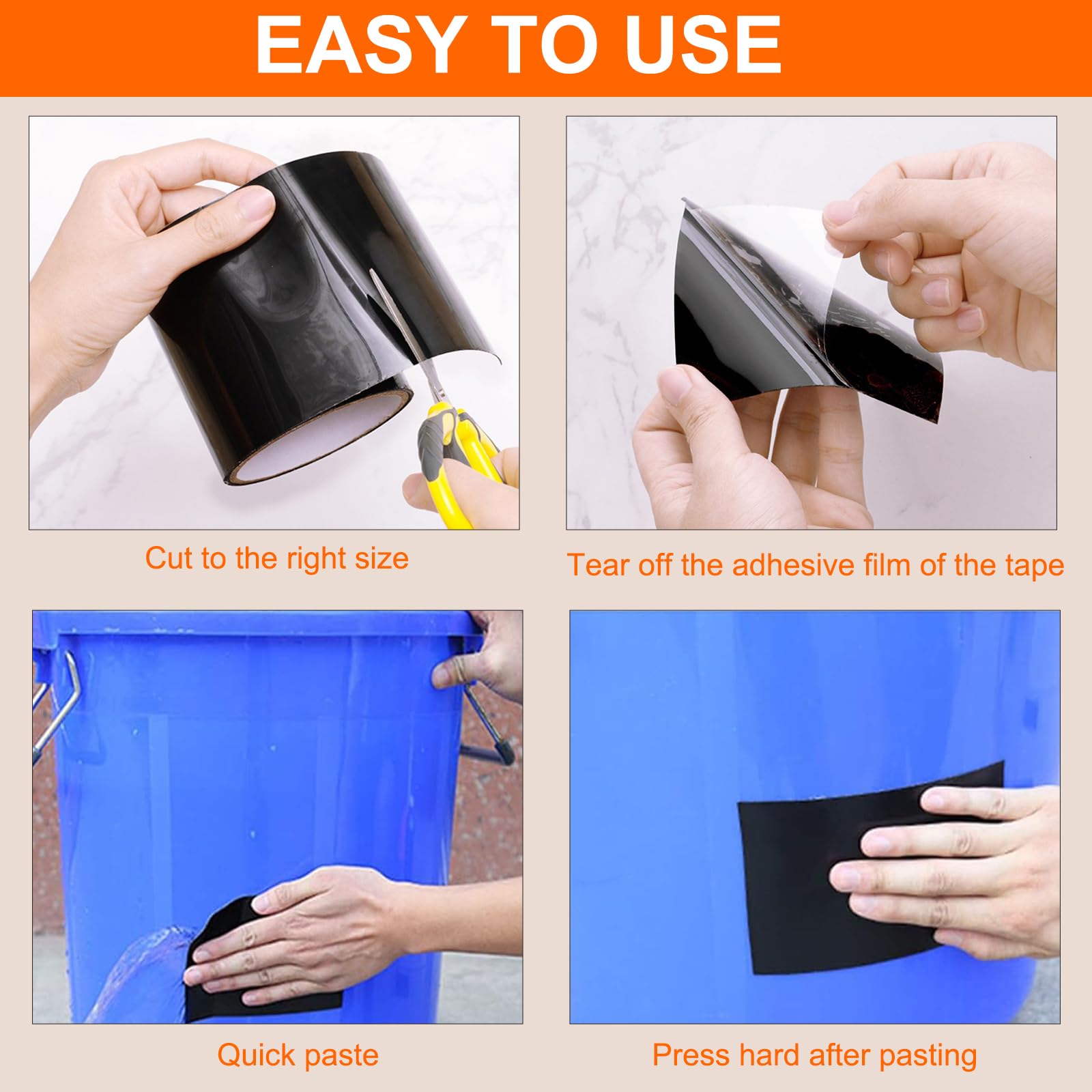 EASY TO USE

Cut to the right size

Tear off the adhesive film of the tape

Quick paste

Press hard after pasting