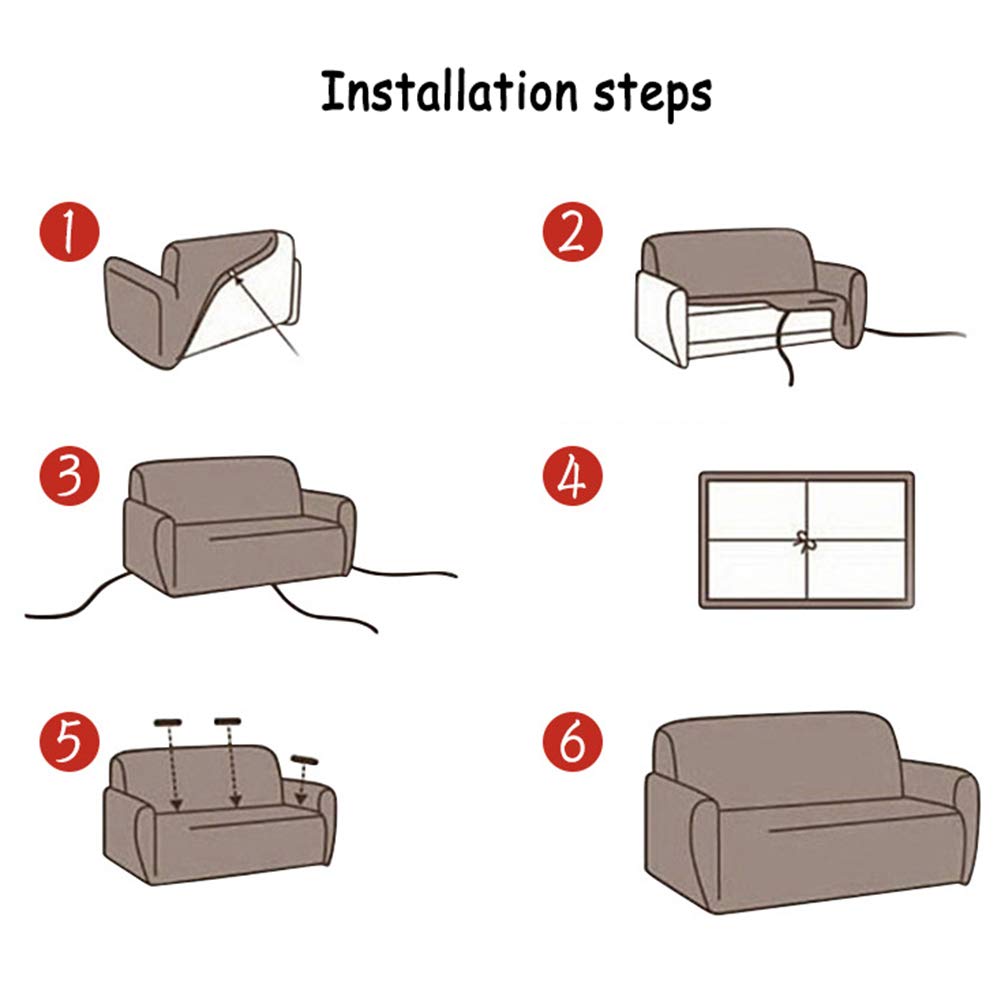 Installation steps

1

2

3

4

5

6