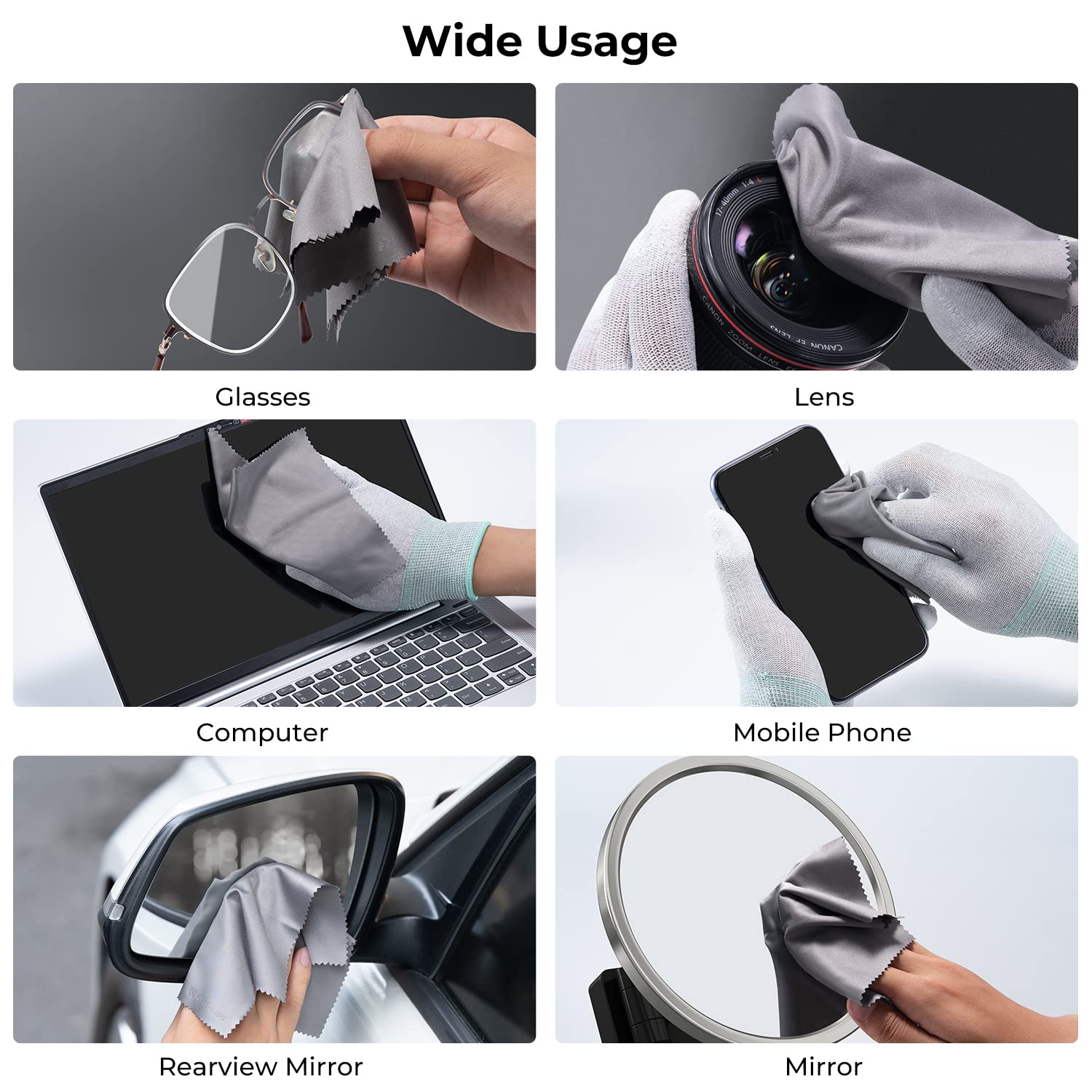 Wide Usage

17-40mm 1:4 L
CANON ZOOM LENS EF
CANON EF LENS

Glasses

Lens

Computer

Mobile Phone

Rearview Mirror

Mirror