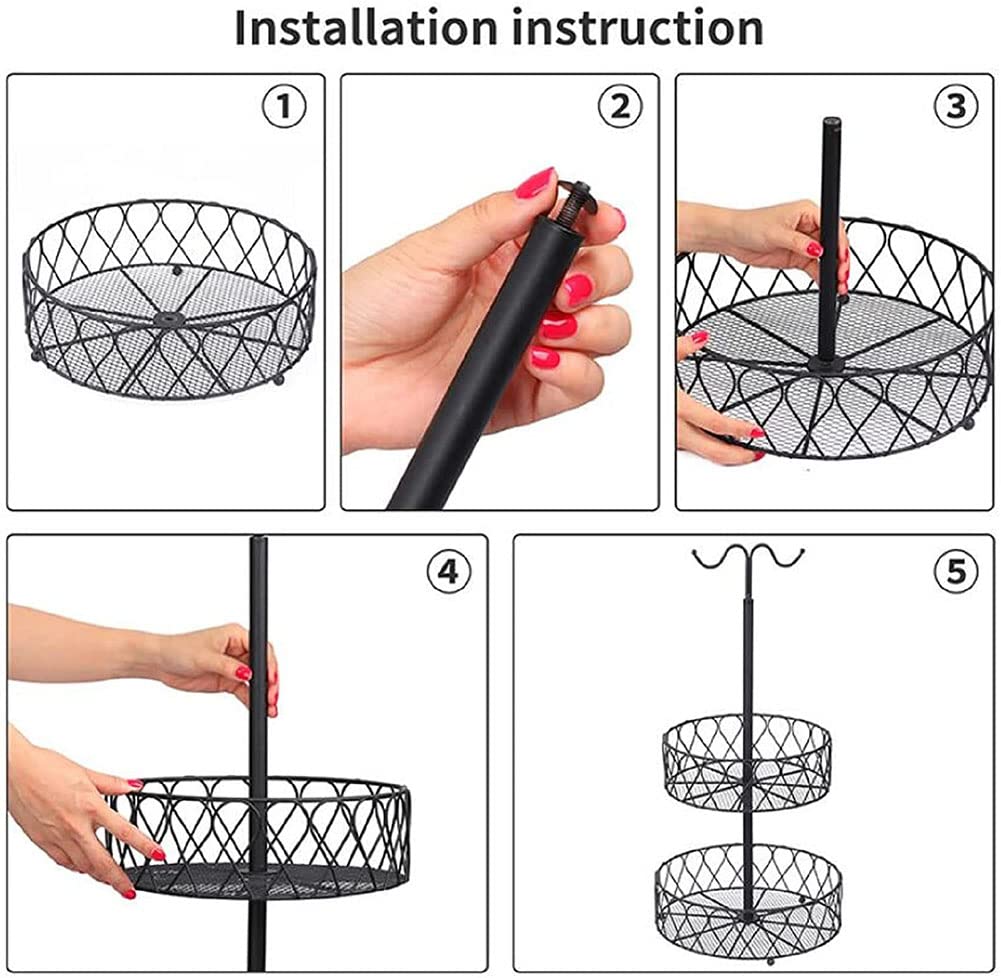 Installation instruction

①

②

③

④

⑤