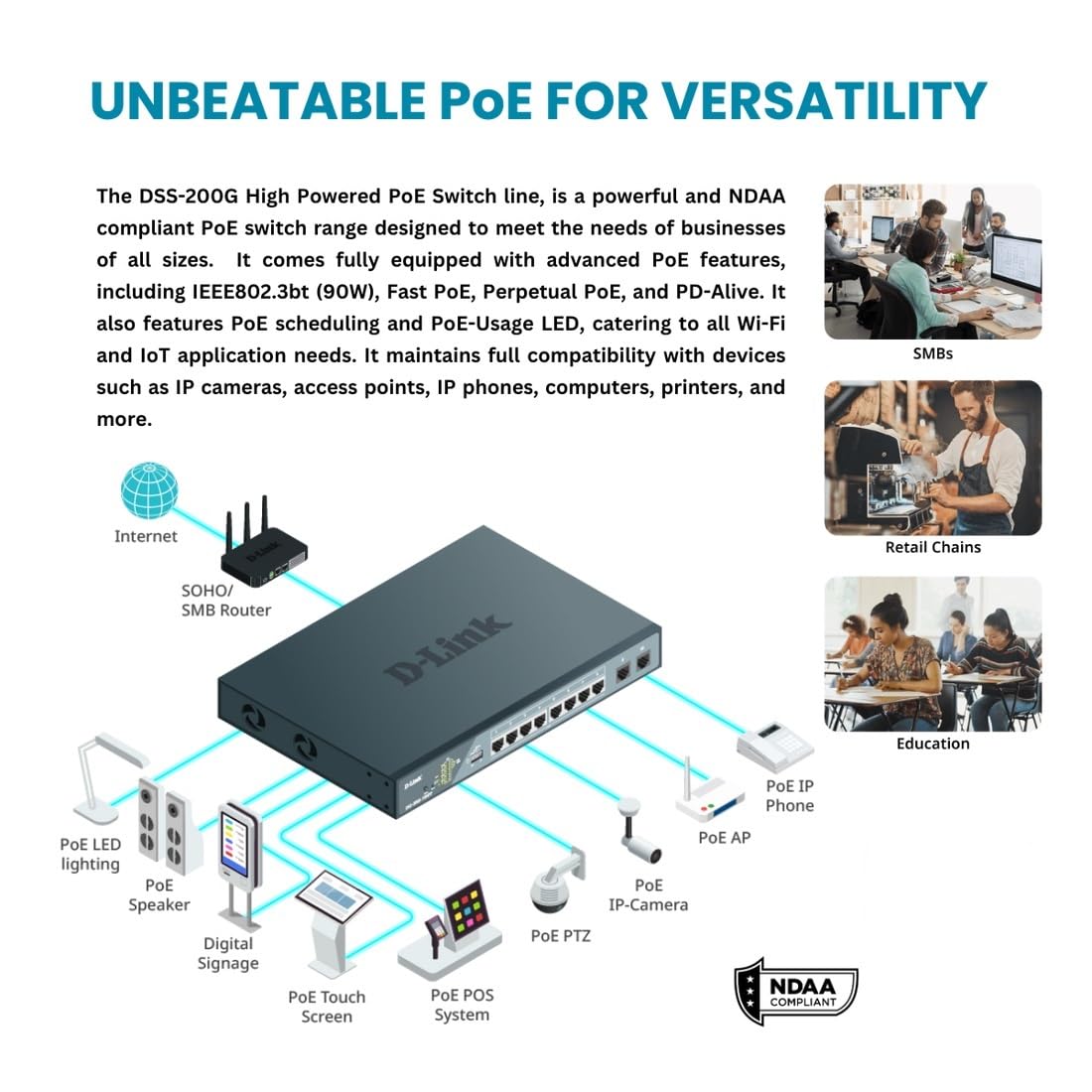 UNBEATABLE PoE FOR VERSATILITY

The DSS-200G High Powered PoE Switch line, is a powerful and NDAA compliant PoE switch range designed to meet the needs of businesses of all sizes. It comes fully equipped with advanced PoE features, including IEEE802.3bt (90W), Fast PoE, Perpetual PoE, and PD-Alive. It also features PoE scheduling and PoE-Usage LED, catering to all Wi-Fi and IoT application needs. It maintains full compatibility with devices such as IP cameras, access points, IP phones, computers, printers, and more.

SMBs

Retail Chains

Education

Internet

D-Link

SOHO/ SMB Router

D-Link

D-Link

PoE LED lighting

PoE Speaker

Digital Signage

PoE Touch Screen

PoE POS System

PoE PTZ

PoE IP-Camera

PoE AP

PoE IP Phone

NDAA COMPLIANT