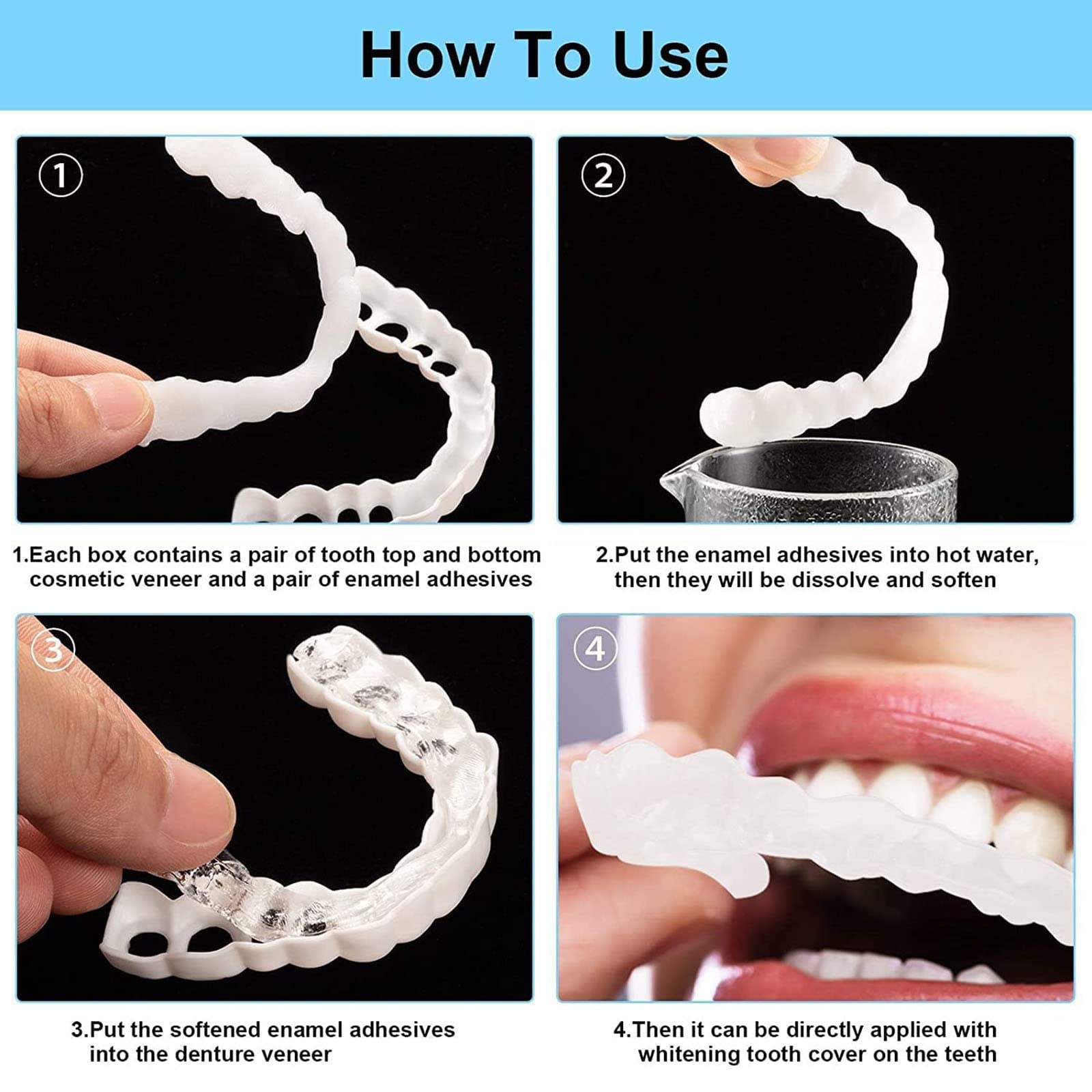 How To Use

①

1.Each box contains a pair of tooth top and bottom cosmetic veneer and a pair of enamel adhesives

②

2.Put the enamel adhesives into hot water, then they will be dissolve and soften

③

3.Put the softened enamel adhesives into the denture veneer

④

4.Then it can be directly applied with whitening tooth cover on the teeth