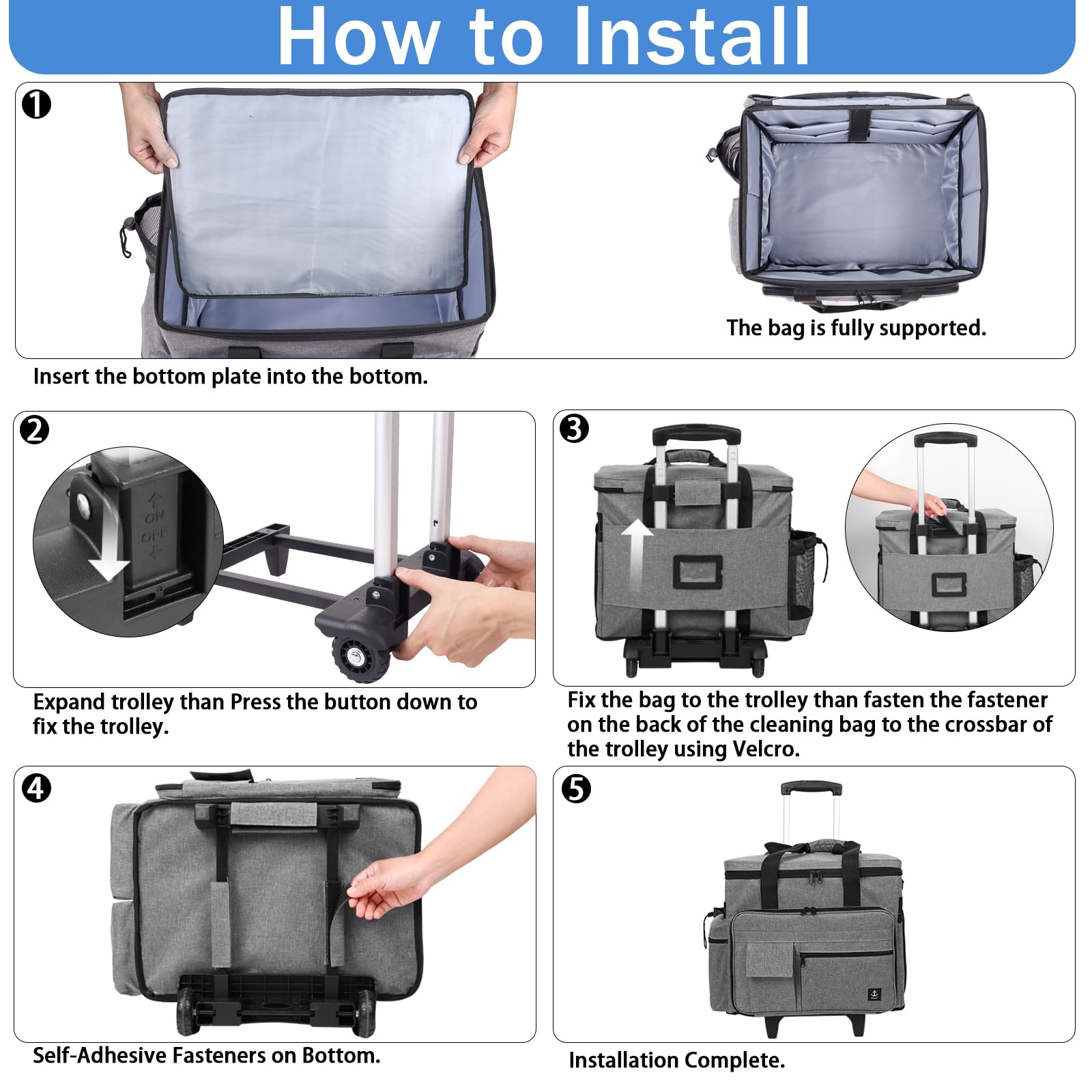 How to Install

❶

The bag is fully supported.

Insert the bottom plate into the bottom.

❷

ON
OFF

Expand trolley than Press the button down to fix the trolley.

❸

Fix the bag to the trolley than fasten the fastener on the back of the cleaning bag to the crossbar of the trolley using Velcro.

❹

Self-Adhesive Fasteners on Bottom.

❺

Installation Complete.