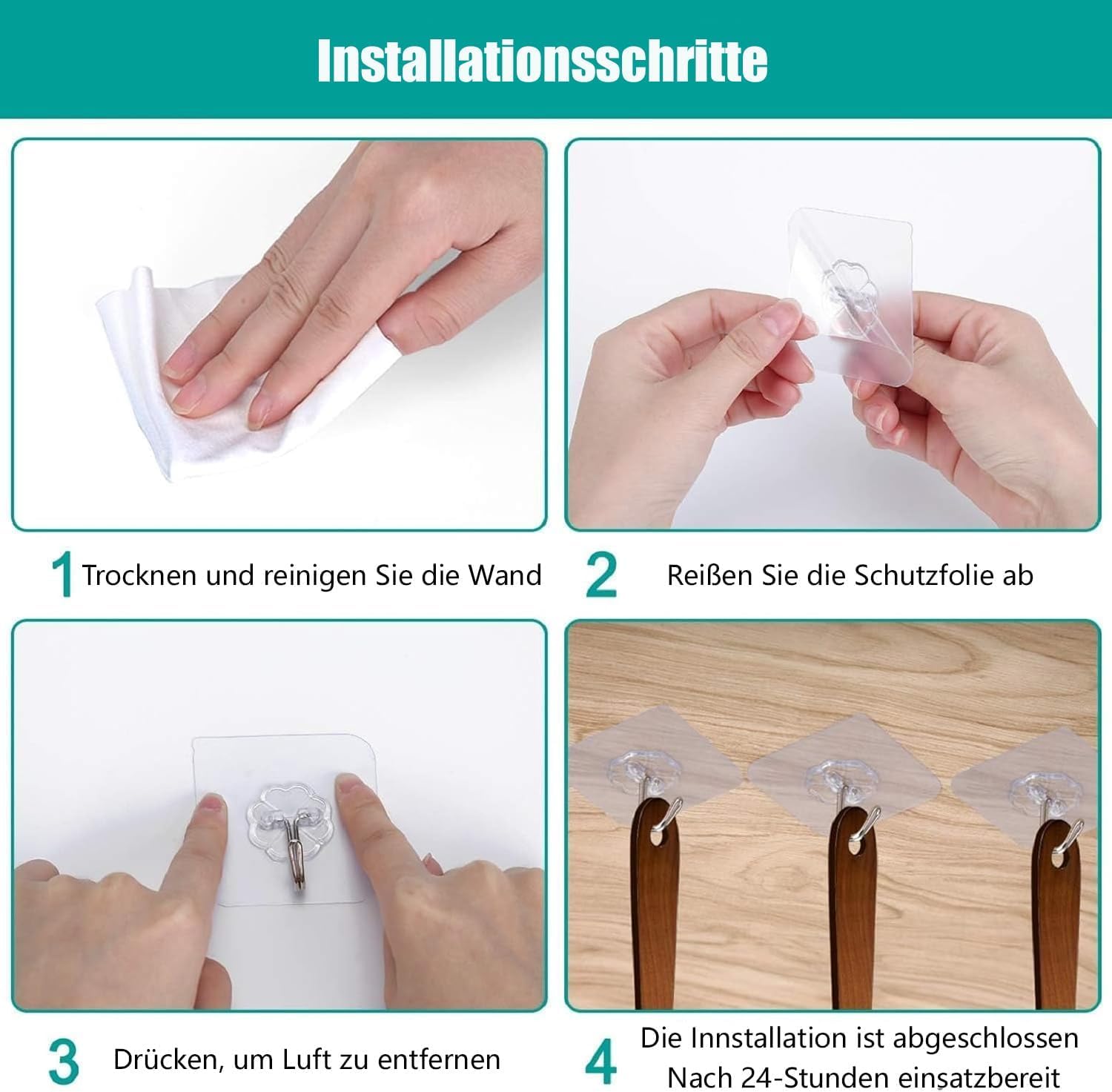 Installationsschritte

1 Trocknen und reinigen Sie die Wand

2 Reißen Sie die Schutzfolie ab

3 Drücken, um Luft zu entfernen

4 Die Innstallation ist abgeschlossen
Nach 24-Stunden einsatzbereit