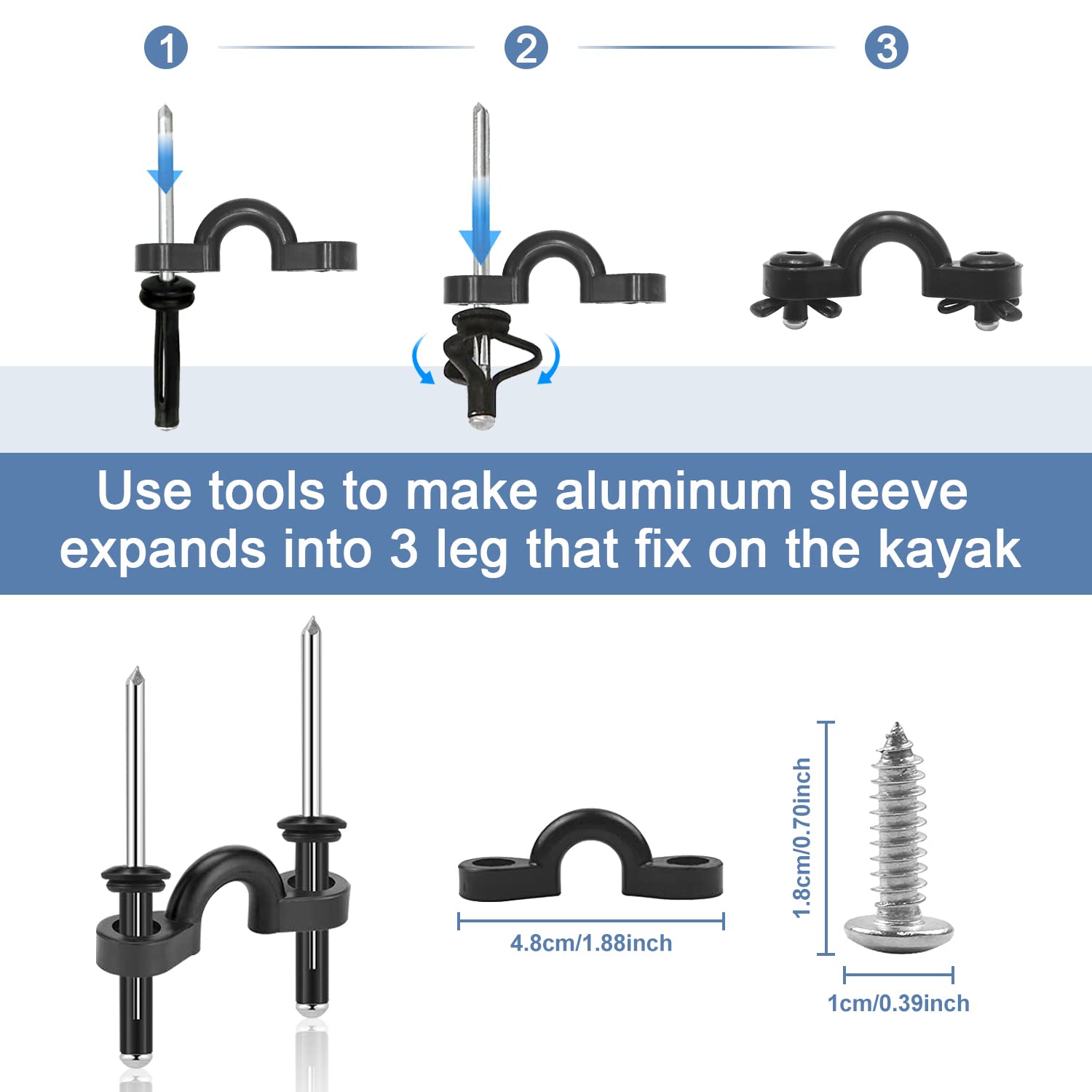 1
2
3

Use tools to make aluminum sleeve expands into 3 leg that fix on the kayak

4.8cm/1.88inch

1.8cm/0.70inch

1cm/0.39inch