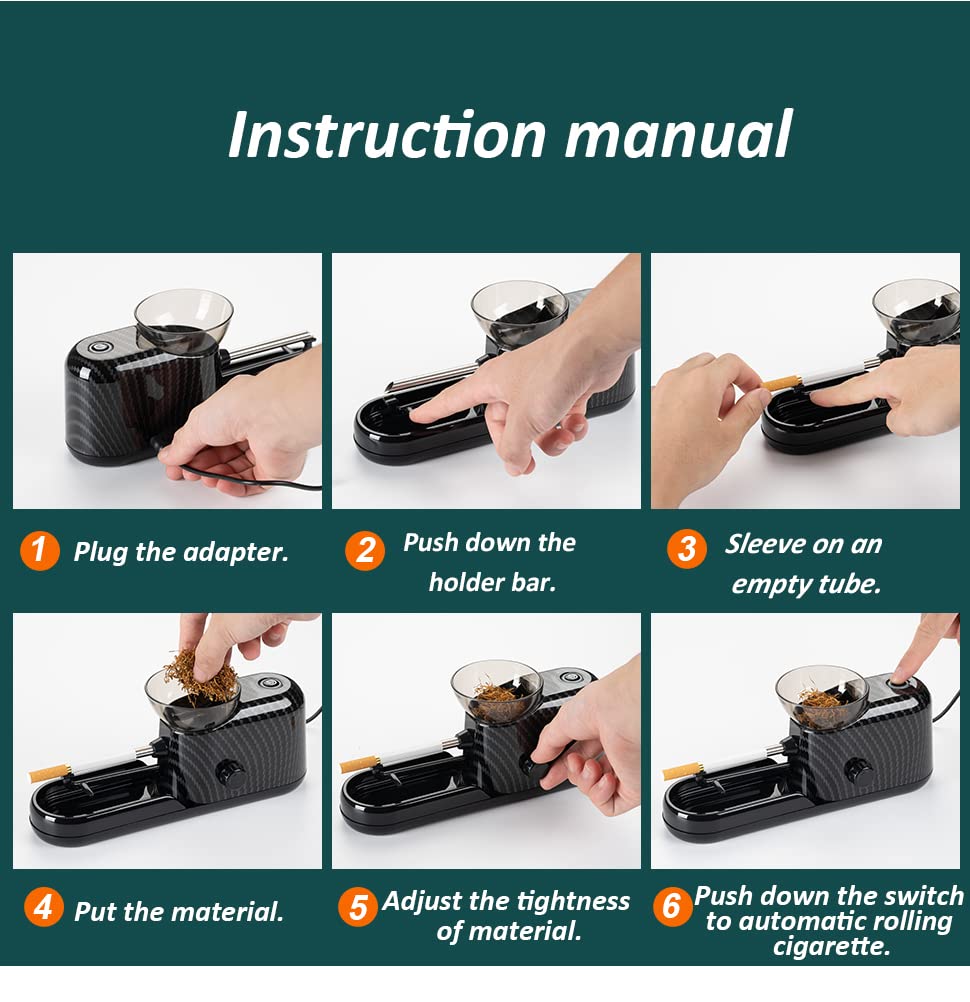 Instruction manual

1 Plug the adapter.

2 Push down the holder bar.

3 Sleeve on an empty tube.

4 Put the material.

5 Adjust the tightness of material.

6 Push down the switch to automatic rolling cigarette.