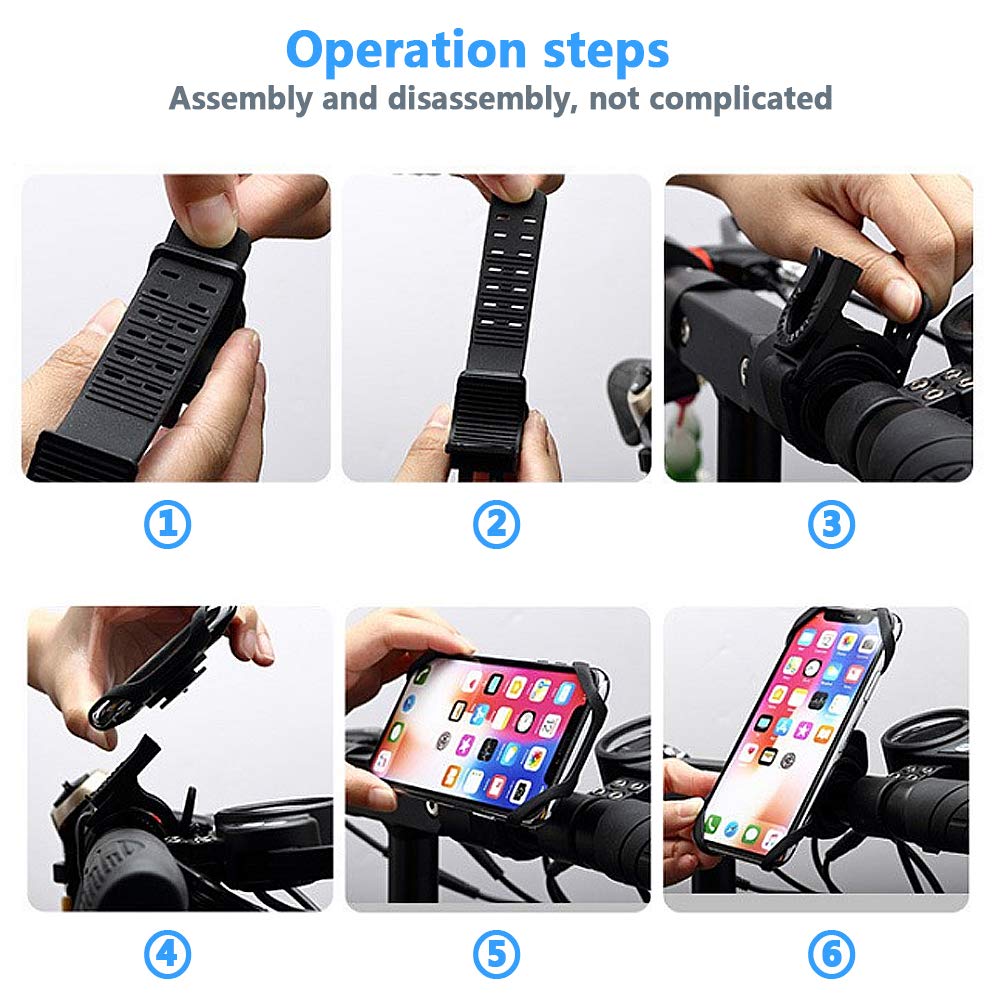 Operation steps
Assembly and disassembly, not complicated

①

②

③

④

⑤

⑥