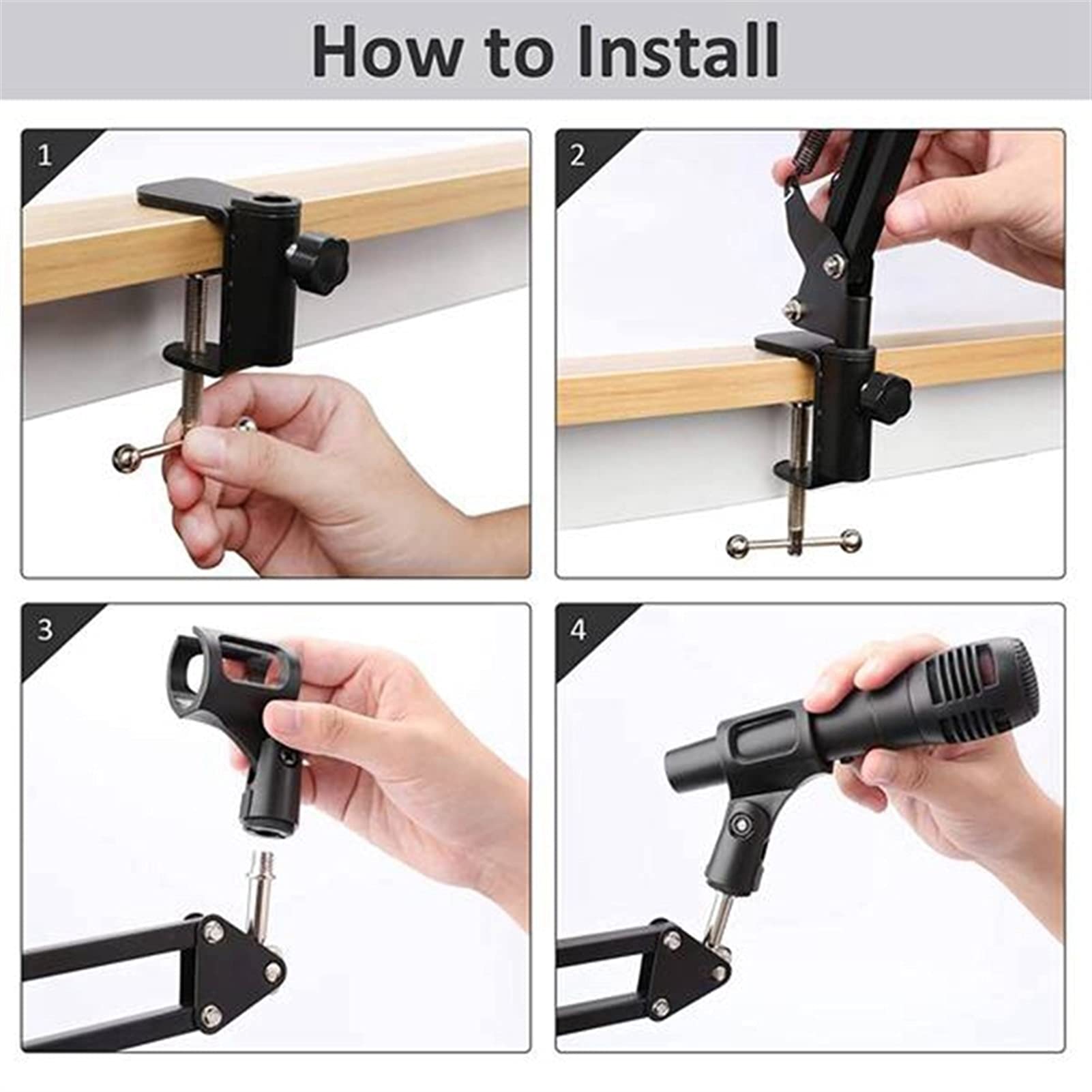 How to Install

1

2

3

4