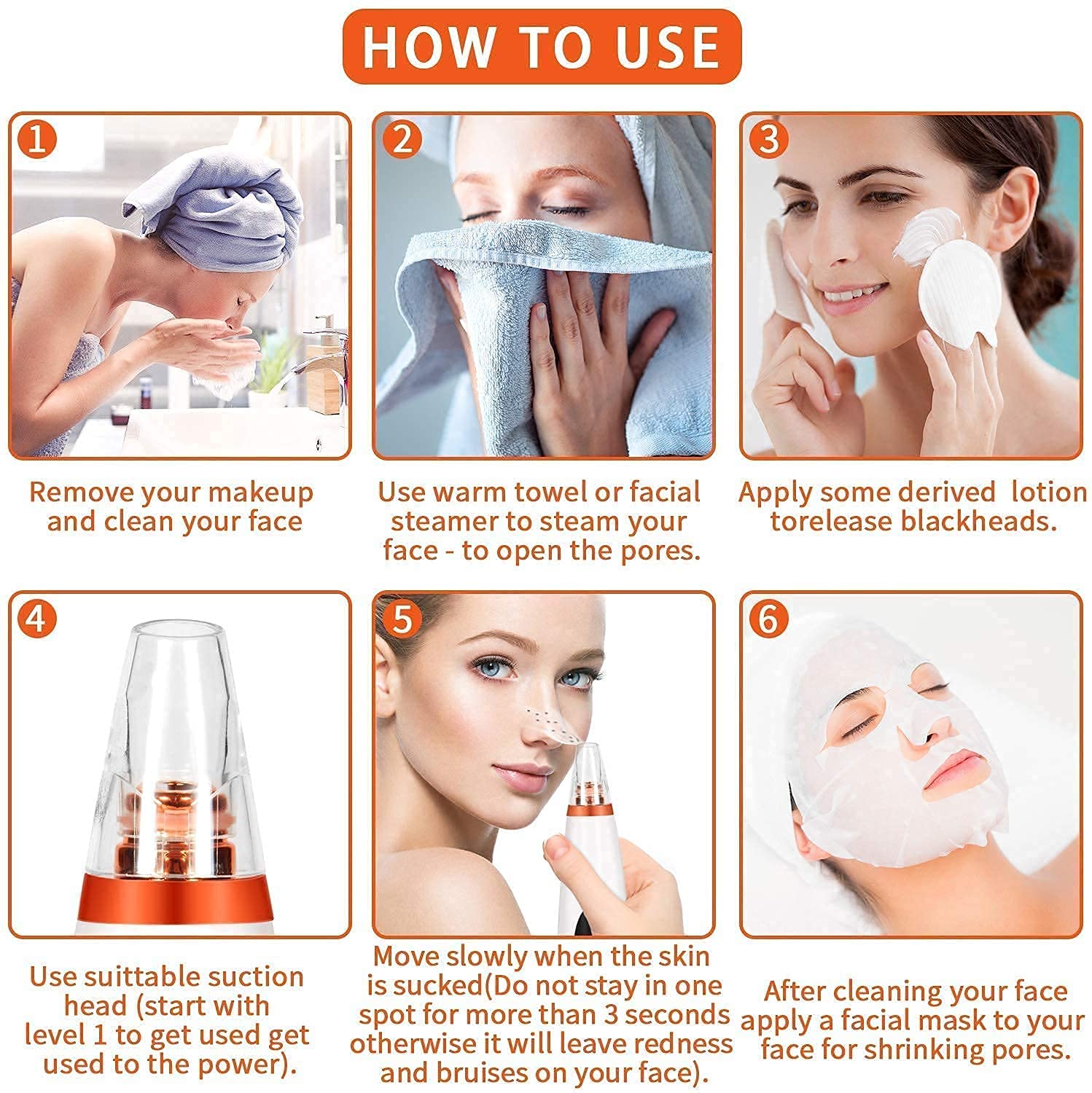 HOW TO USE

1

Remove your makeup and clean your face

2

Use warm towel or facial steamer to steam your face - to open the pores.

3

Apply some derived lotion torelease blackheads.

4

Use suittable suction head (start with level 1 to get used get used to the power).

5

Move slowly when the skin is sucked(Do not stay in one spot for more than 3 seconds otherwise it will leave redness and bruises on your face).

6

After cleaning your face apply a facial mask to your face for shrinking pores.