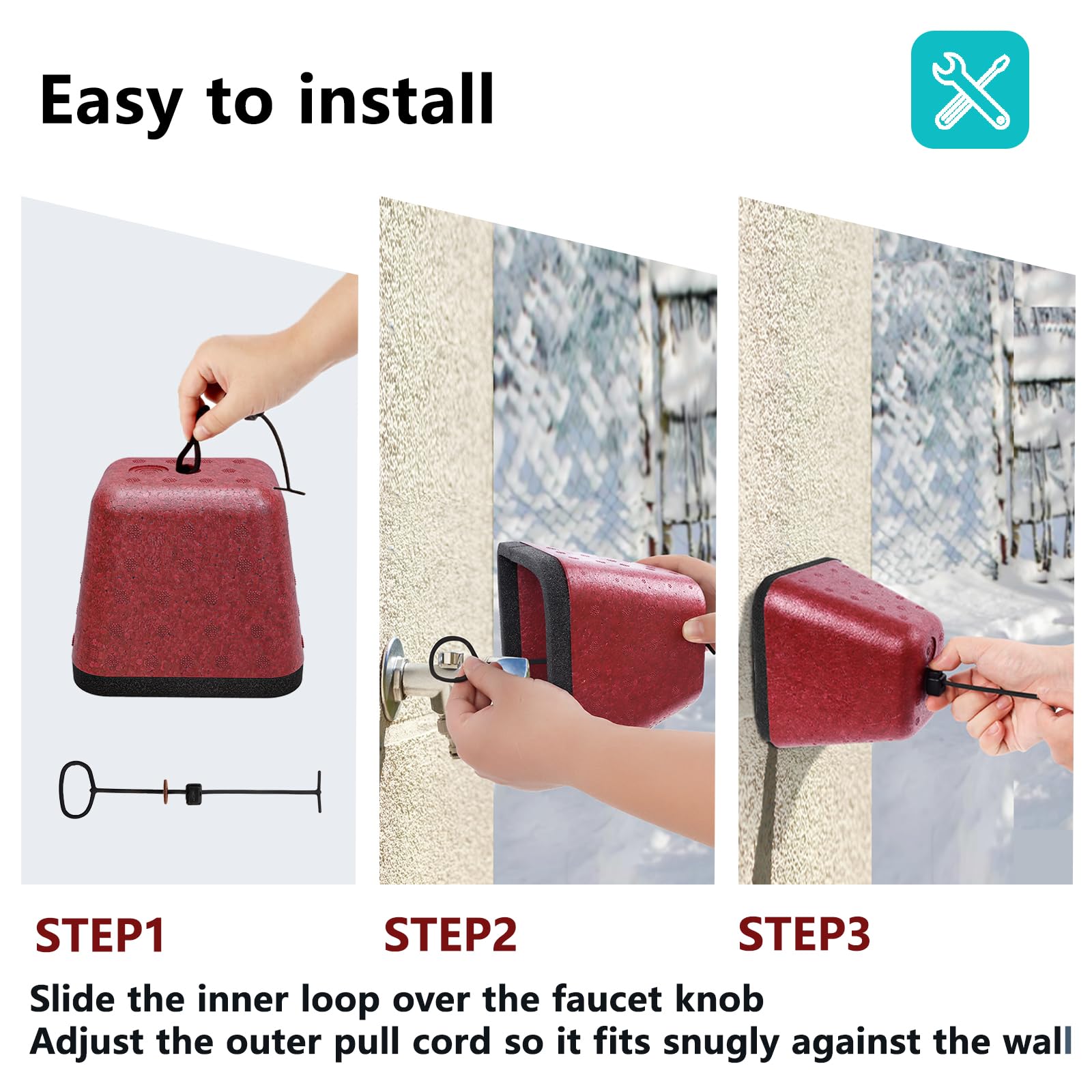 Easy to install

STEP1

STEP2

STEP3

Slide the inner loop over the faucet knob
Adjust the outer pull cord so it fits snugly against the wall