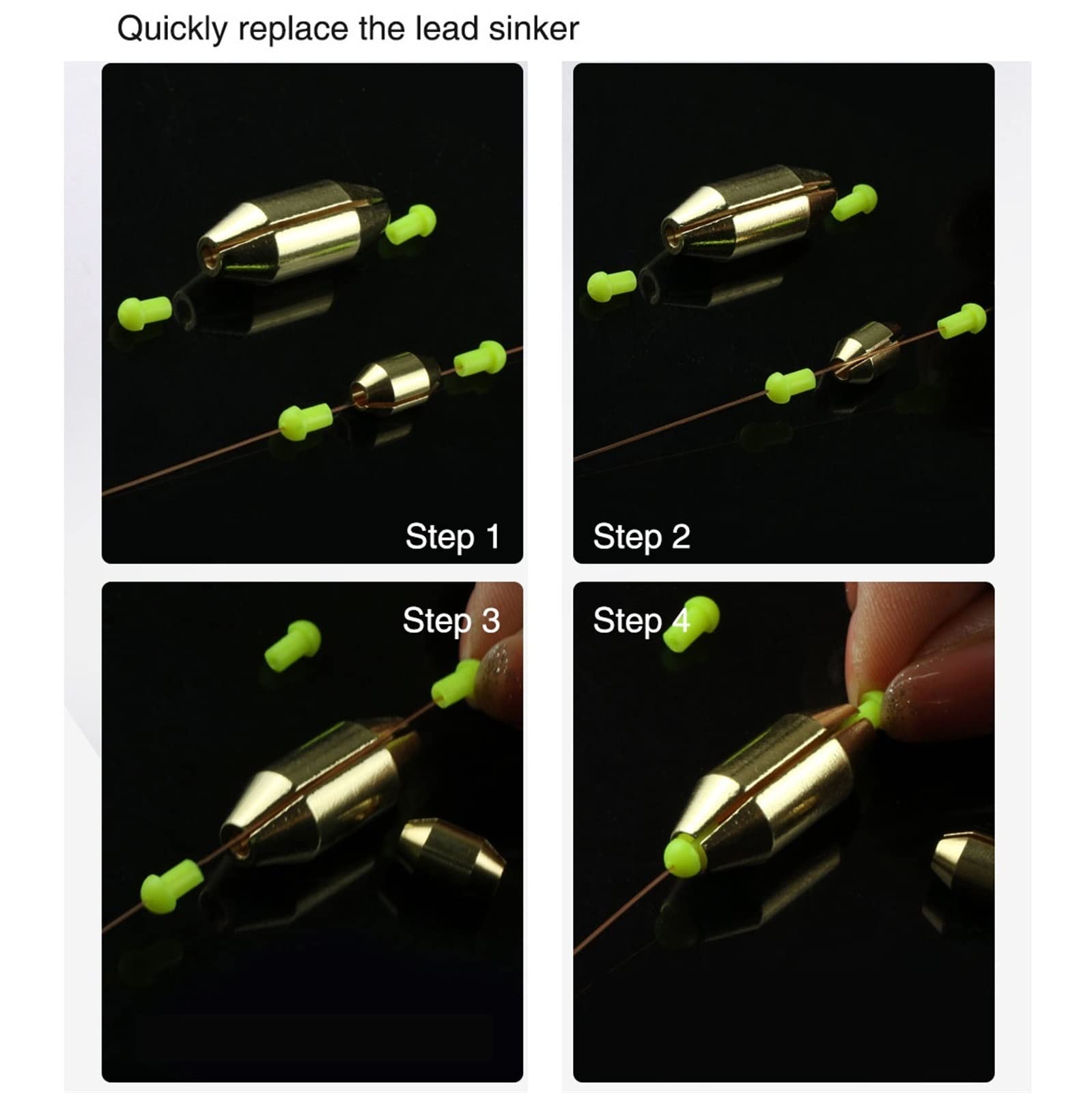 Quickly replace the lead sinker

Step 1

Step 2

Step 3

Step 4