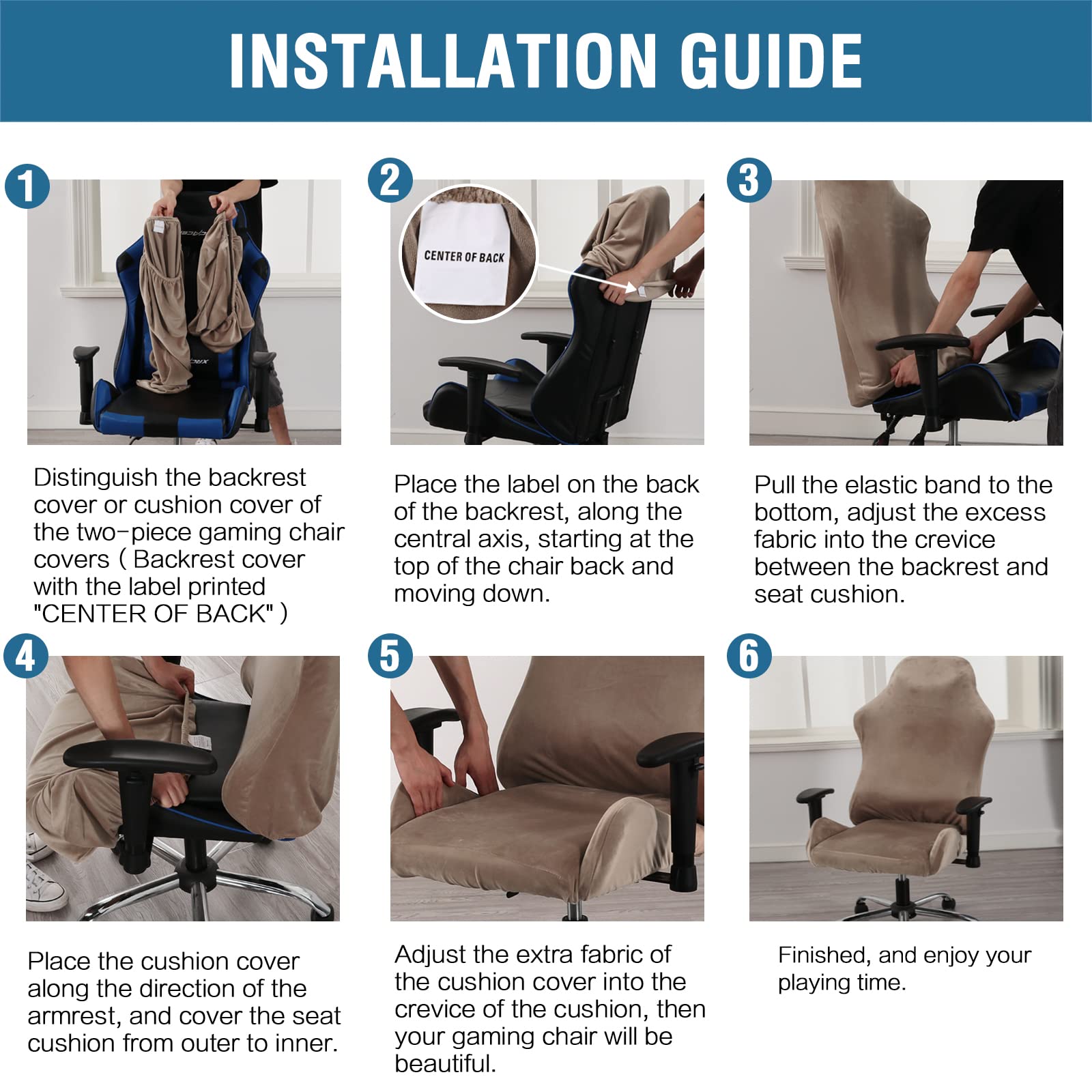 INSTALLATION GUIDE

1

Distinguish the backrest cover or cushion cover of the two-piece gaming chair covers ( Backrest cover with the label printed "CENTER OF BACK" )

2

CENTER OF BACK

Place the label on the back of the backrest, along the central axis, starting at the top of the chair back and moving down.

3

Pull the elastic band to the bottom, adjust the excess fabric into the crevice between the backrest and seat cushion.

4

Place the cushion cover along the direction of the armrest, and cover the seat cushion from outer to inner.

5

Adjust the extra fabric of the cushion cover into the crevice of the cushion, then your gaming chair will be beautiful.

6

Finished, and enjoy your playing time.